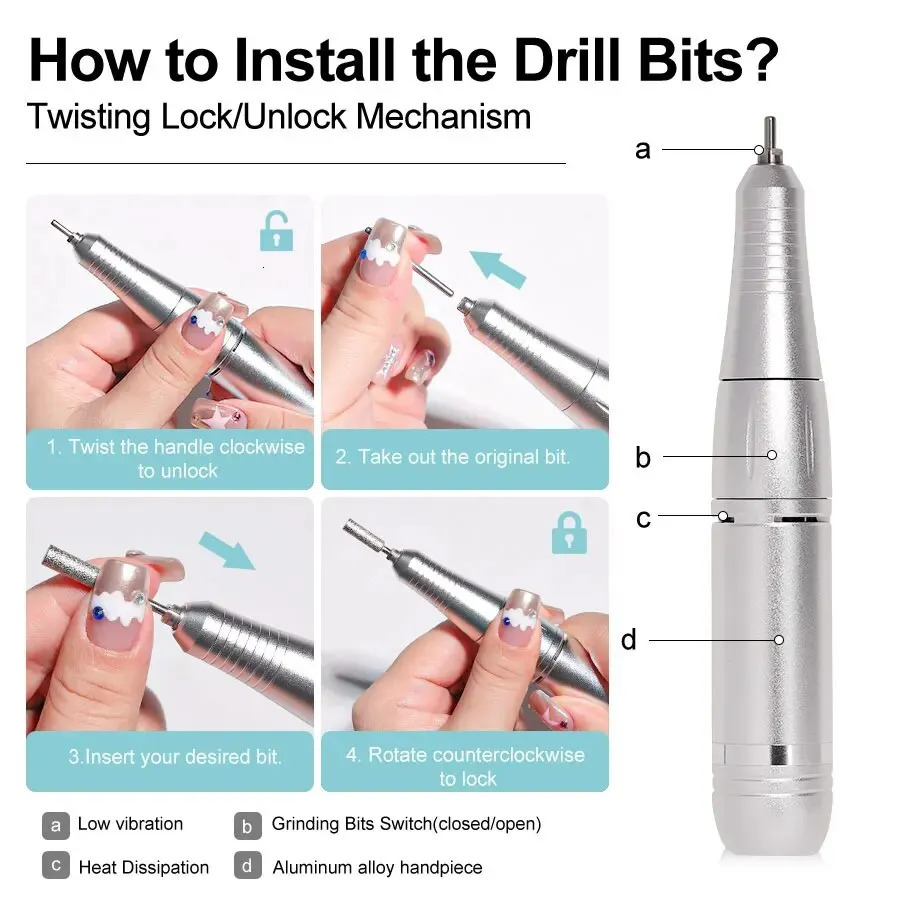 How to Install the Drill Bits?
Twisting Lock/Unlock Mechanism

1. Twist the handle clockwise to unlock

2. Take out the original bit.

3.Insert your desired bit.

4. Rotate counterclockwise to lock

a
b
c
d

a Low vibration
b Grinding Bits Switch(closed/open)
c Heat Dissipation
d Aluminum alloy handpiece