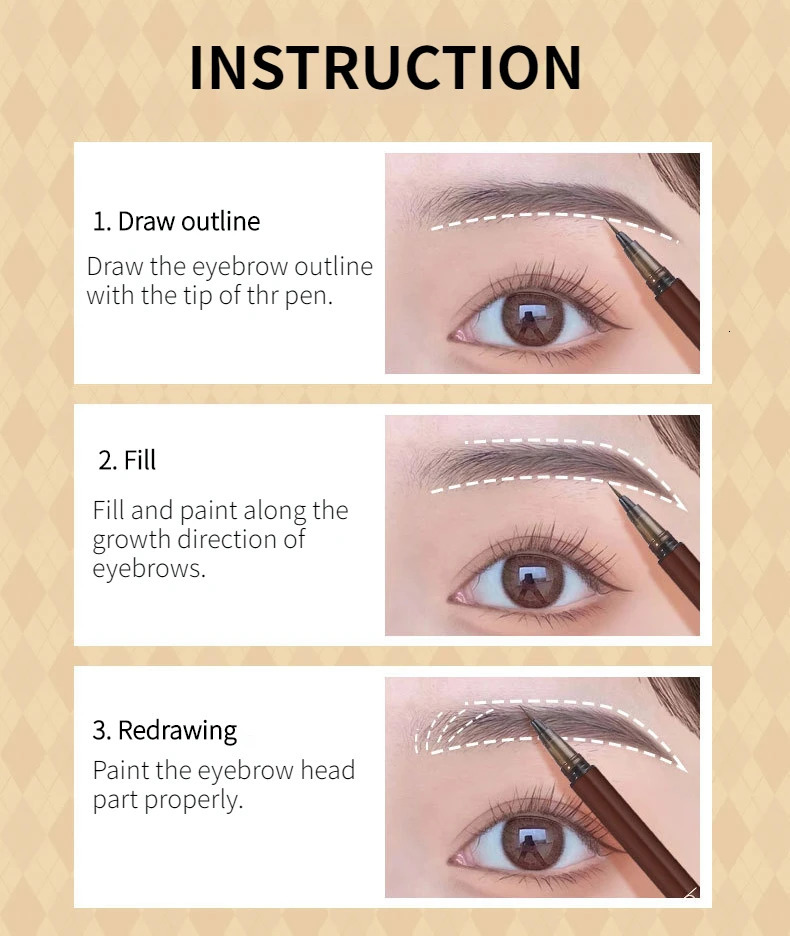 INSTRUCTION

1. Draw outline

Draw the eyebrow outline with the tip of thr pen.

2. Fill

Fill and paint along the growth direction of eyebrows.

3. Redrawing

Paint the eyebrow head part properly.