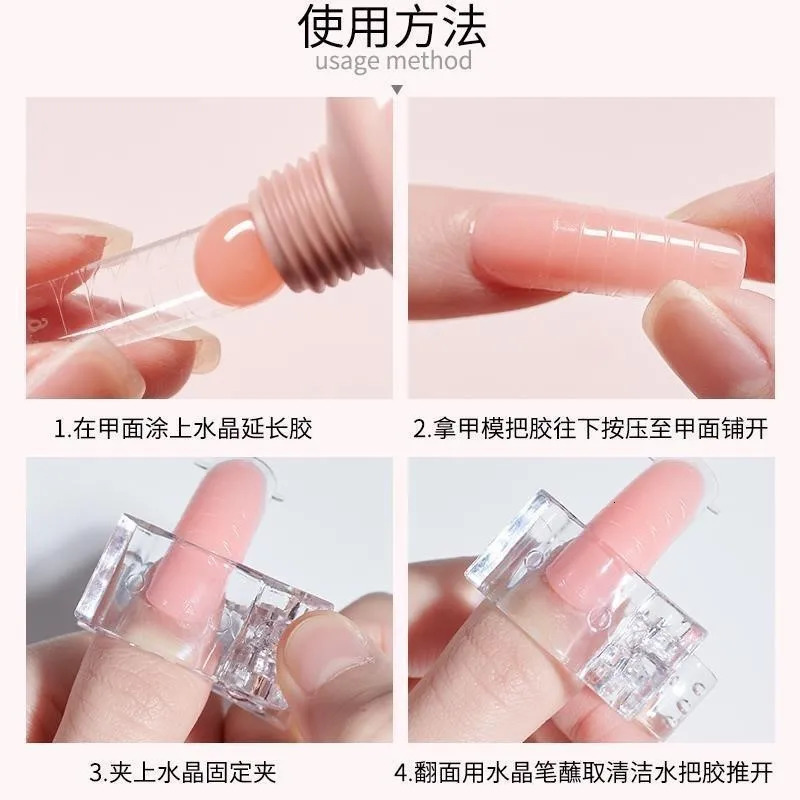 使用方法
usage method

1.在甲面涂上水晶延长胶

2.拿甲模把胶往下按压至甲面铺开

3.夹上水晶固定夹

4.翻面用水晶笔蘸取清洁水把胶推开