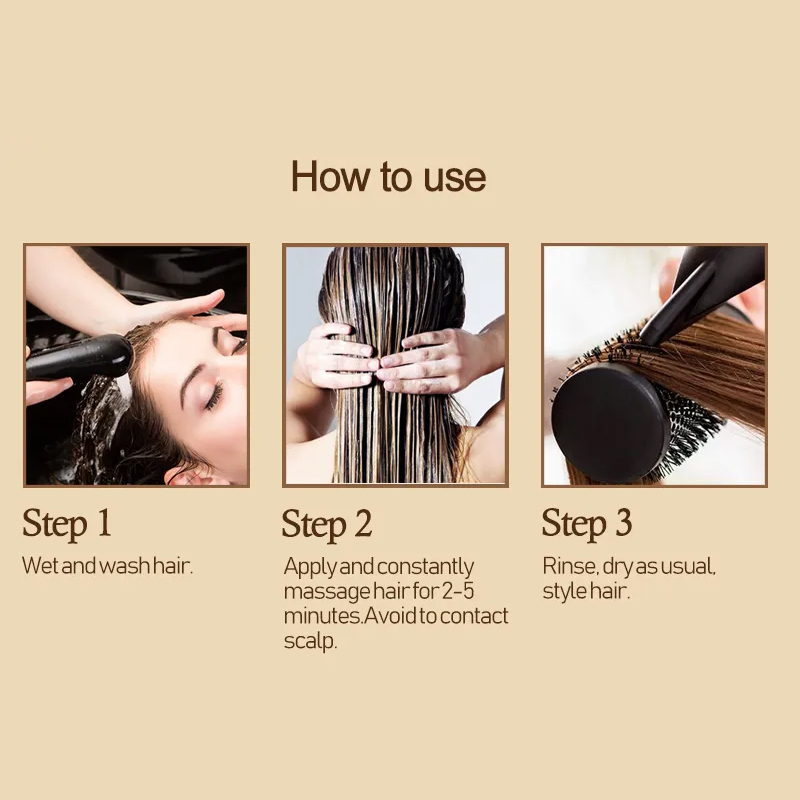 How to use

Step 1

Wet and wash hair.

Step 2

Apply and constantly massage hair for 2-5 minutes.Avoid to contact scalp.

Step 3

Rinse, dry as usual, style hair.