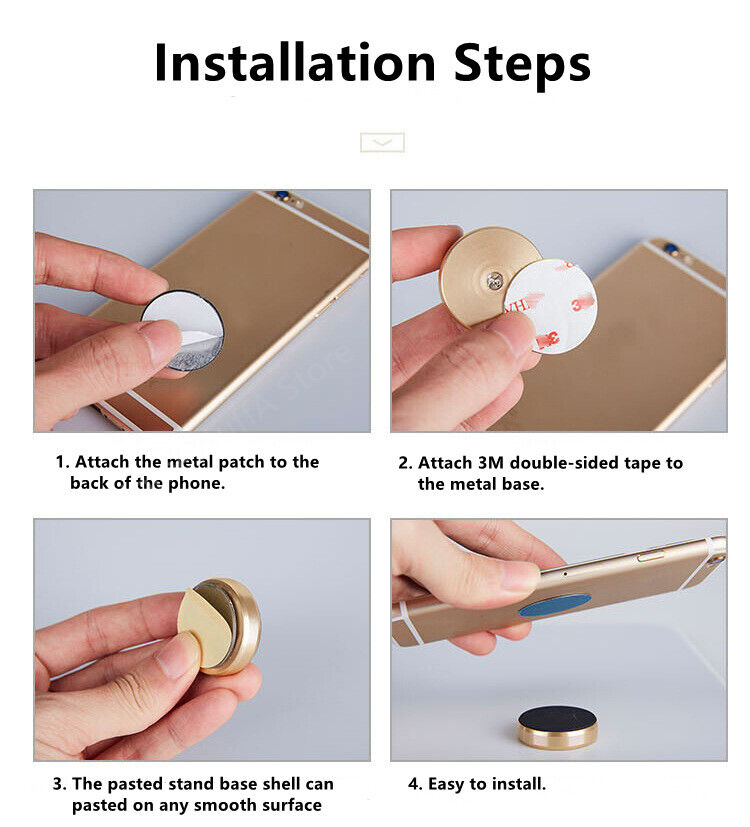 Installation Steps

1. Attach the metal patch to the back of the phone.

2. Attach 3M double-sided tape to the metal base.

3. The pasted stand base shell can pasted on any smooth surface

4. Easy to install.