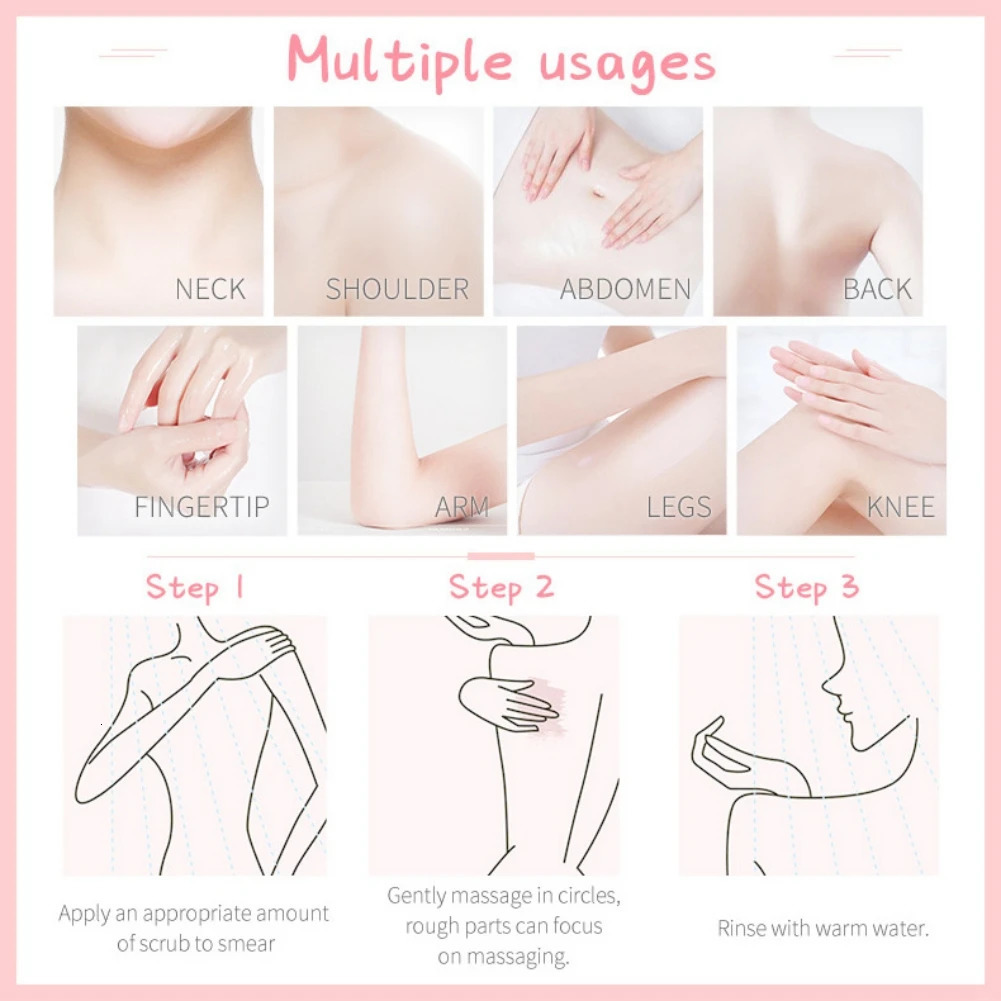 Multiple usages

NECK

SHOULDER

ABDOMEN

BACK

FINGERTIP

ARM

LEGS

KNEE

Step 1

Apply an appropriate amount of scrub to smear

Step 2

Gently massage in circles, rough parts can focus on massaging.

Step 3

Rinse with warm water.