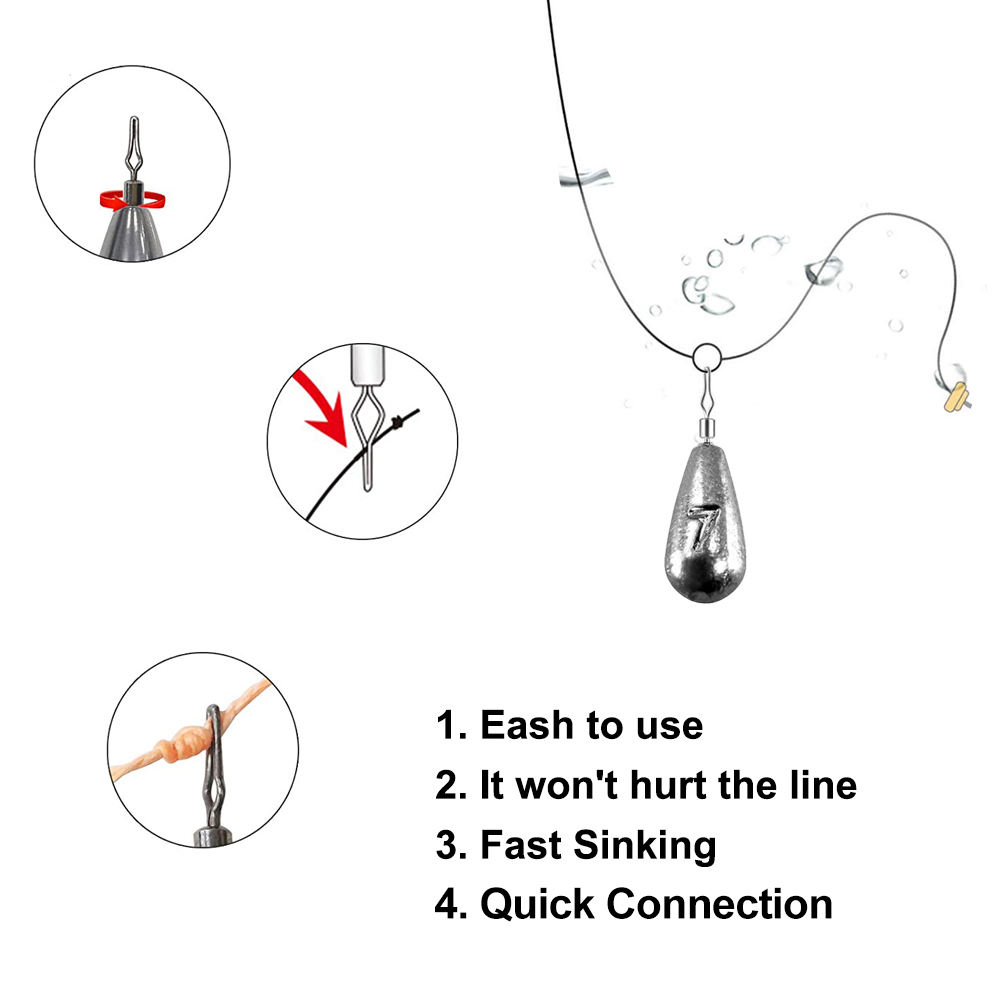 7

1. Eash to use
2. It won't hurt the line
3. Fast Sinking
4. Quick Connection