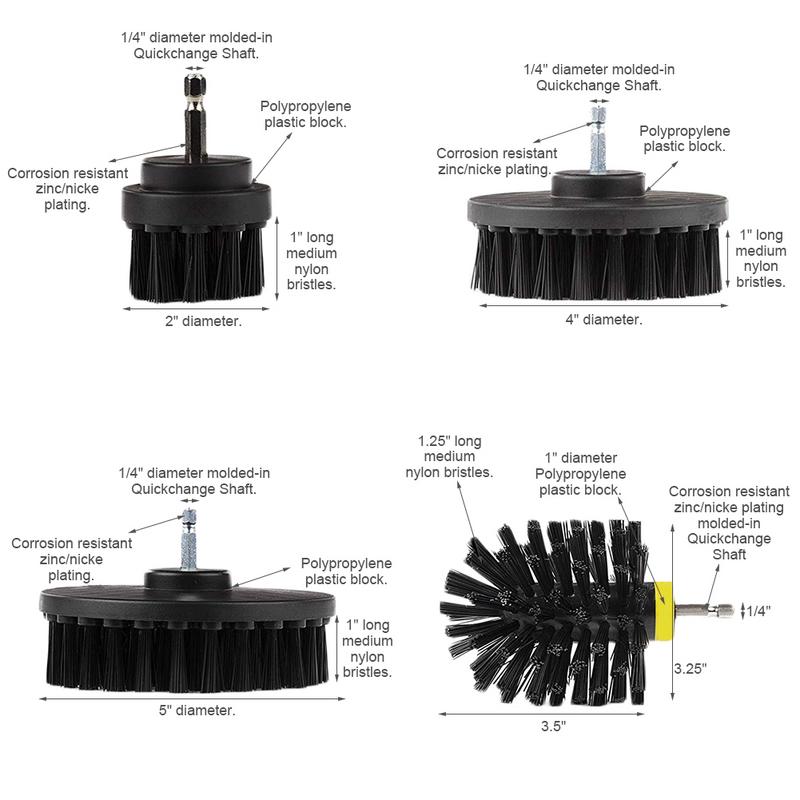 1/4" diameter molded-in Quickchange Shaft.

Polypropylene plastic block.

Corrosion resistant zinc/nicke plating.

1" long medium nylon bristles.

2" diameter.

1/4" diameter molded-in Quickchange Shaft.

Polypropylene plastic block.

Corrosion resistant zinc/nicke plating.

1" long medium nylon bristles.

4" diameter.

1/4" diameter molded-in Quickchange Shaft.

Corrosion resistant zinc/nicke plating.

Polypropylene plastic block.

1" long medium nylon bristles.

5" diameter.

1.25" long medium nylon bristles.

1" diameter Polypropylene plastic block.

Corrosion resistant zinc/nicke plating molded-in Quickchange Shaft

1/4"

3.25"

3.5"