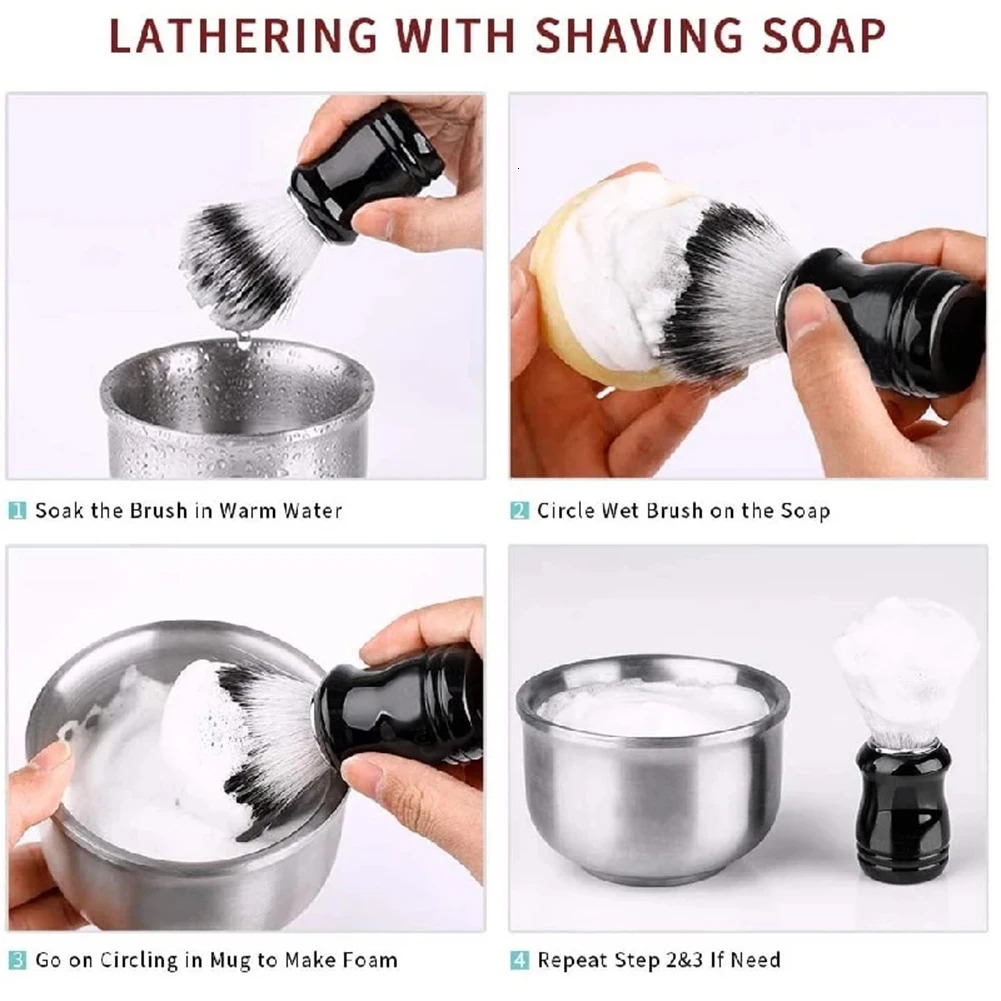 LATHERING WITH SHAVING SOAP

1 Soak the Brush in Warm Water

2 Circle Wet Brush on the Soap

3 Go on Circling in Mug to Make Foam

4 Repeat Step 2&3 If Need