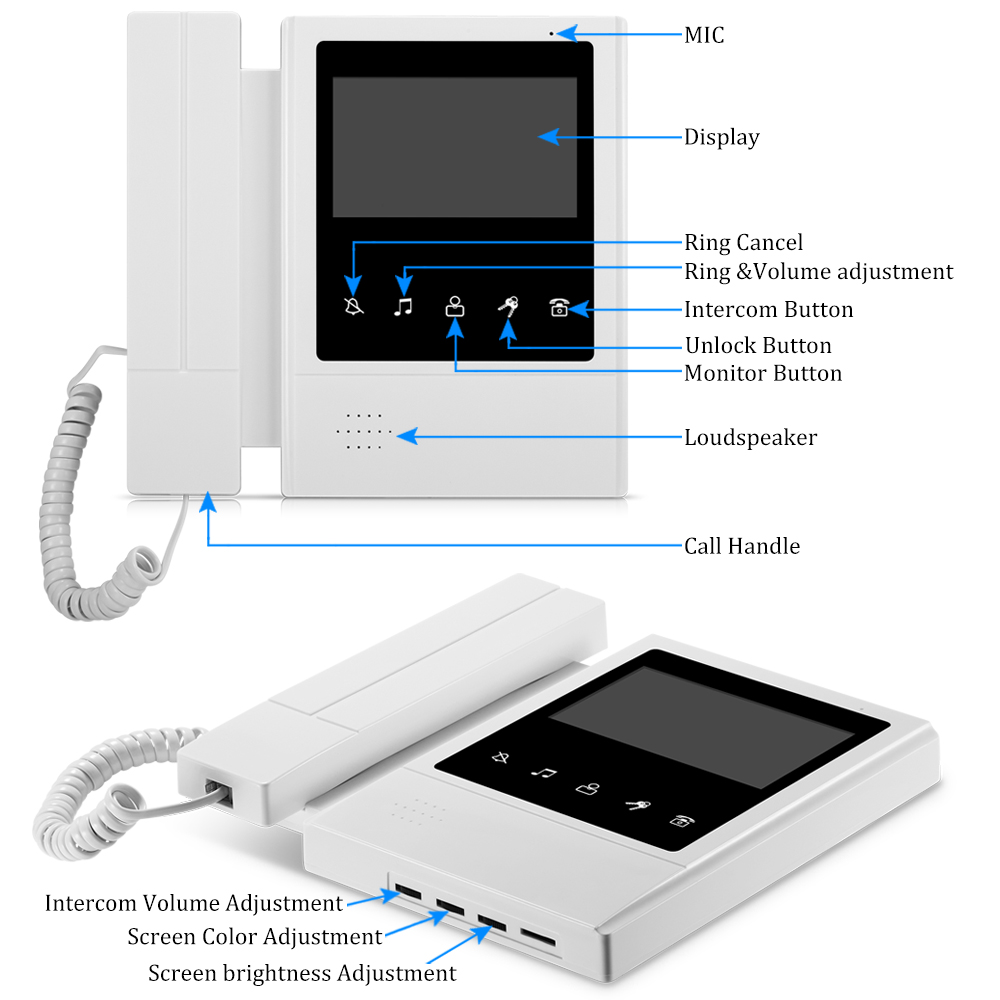 MIC

Display

Ring Cancel

Ring &Volume adjustment

Intercom Button

Unlock Button

Monitor Button

Loudspeaker

Call Handle

Intercom Volume Adjustment

Screen Color Adjustment

Screen brightness Adjustment