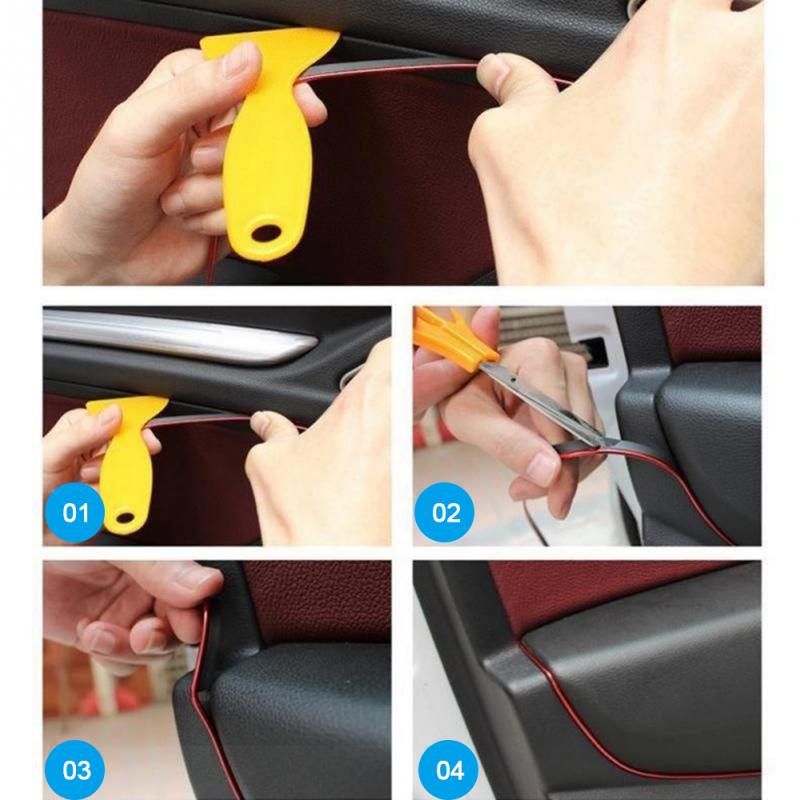 01

02

03

04