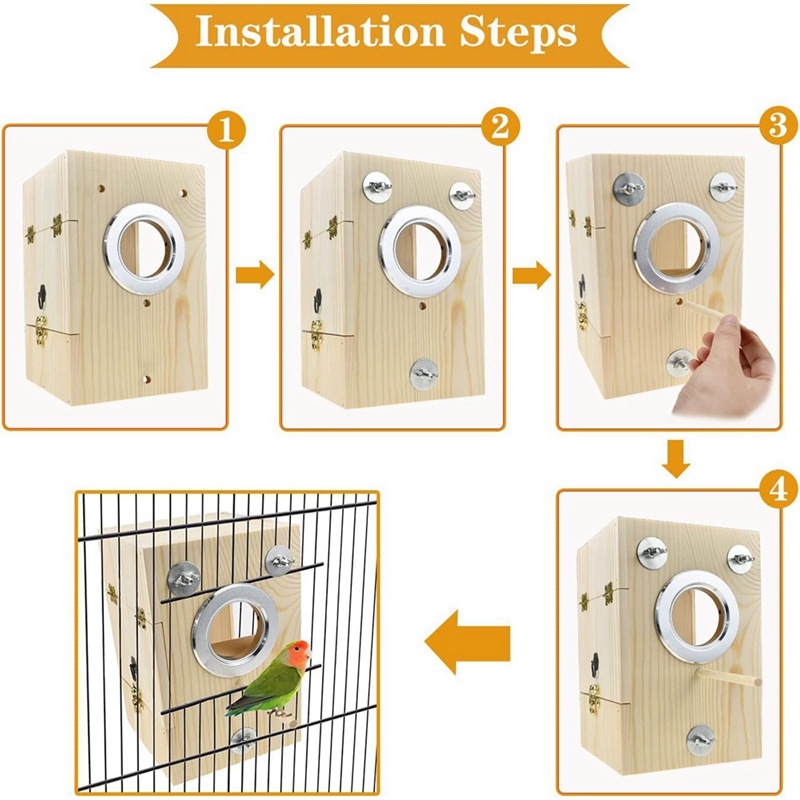 Installation Steps

1

2

3

4