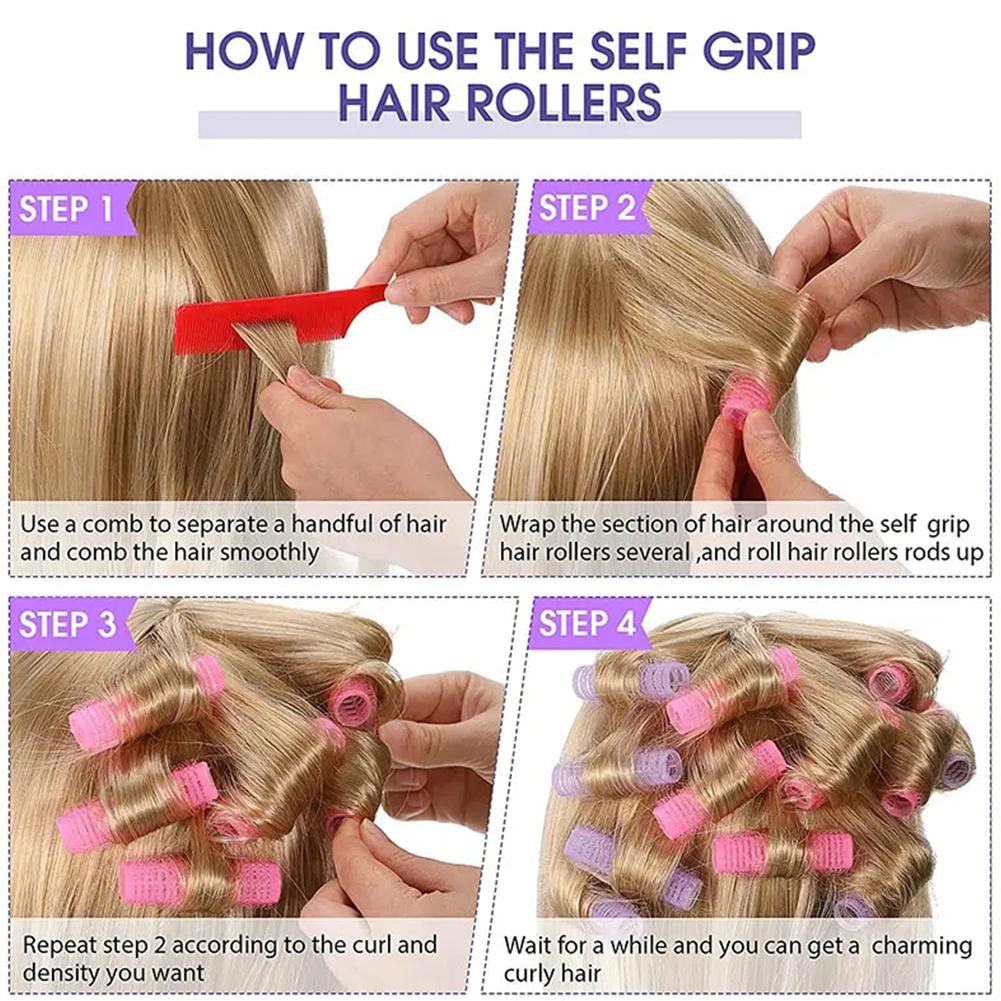 HOW TO USE THE SELF GRIP HAIR ROLLERS

STEP 1

Use a comb to separate a handful of hair and comb the hair smoothly

STEP 2

Wrap the section of hair around the self grip hair rollers several ,and roll hair rollers rods up

STEP 3

Repeat step 2 according to the curl and density you want

STEP 4

Wait for a while and you can get a charming curly hair