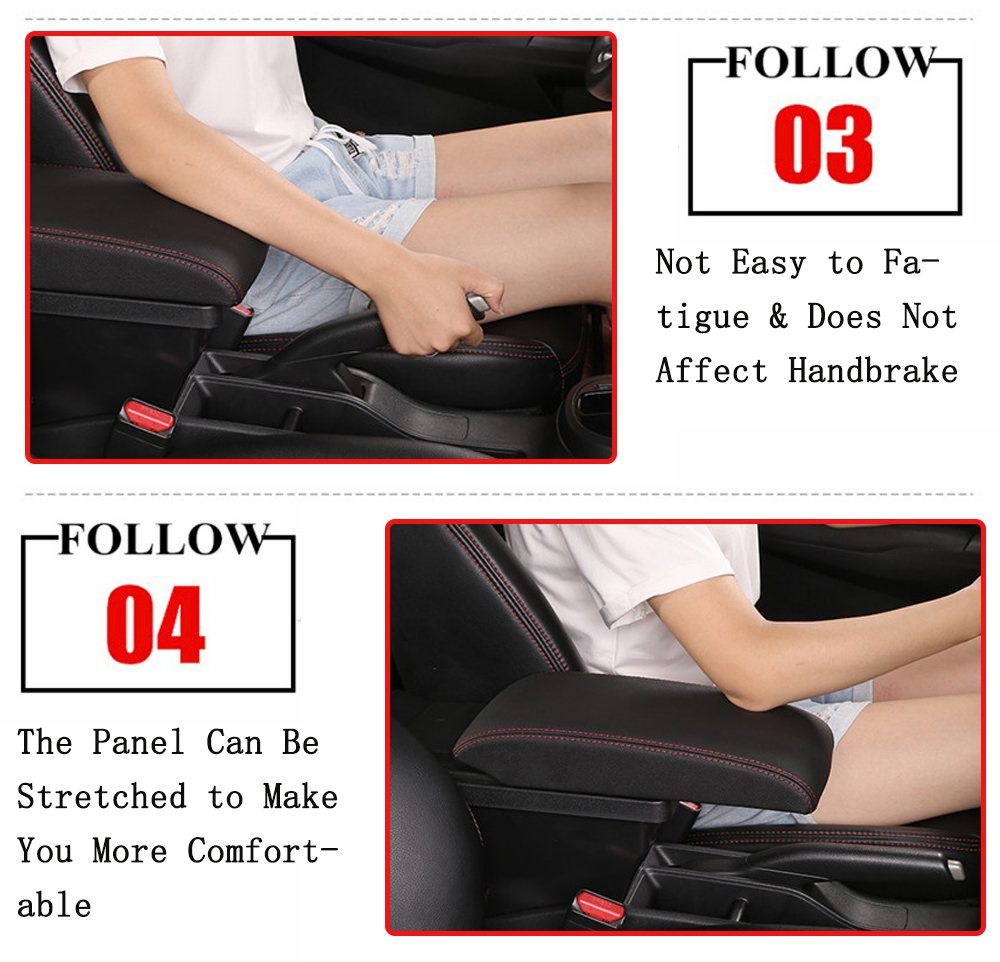 FOLLOW
03

Not Easy to Fatigue & Does Not Affect Handbrake

FOLLOW
04

The Panel Can Be Stretched to Make You More Comfortable