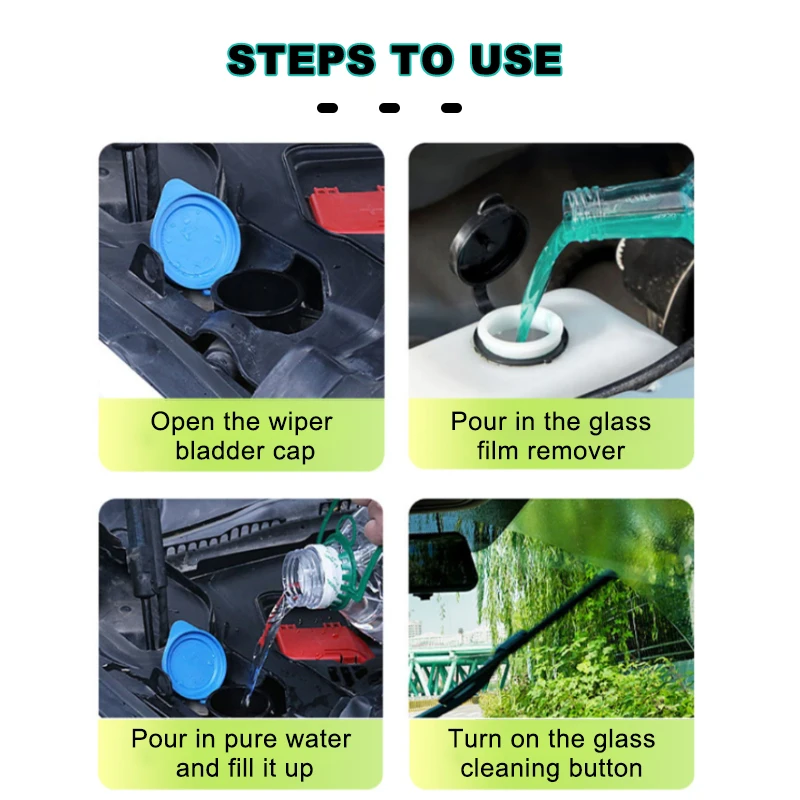 STEPS TO USE

Open the wiper bladder cap

Pour in the glass film remover

Pour in pure water and fill it up

Turn on the glass cleaning button