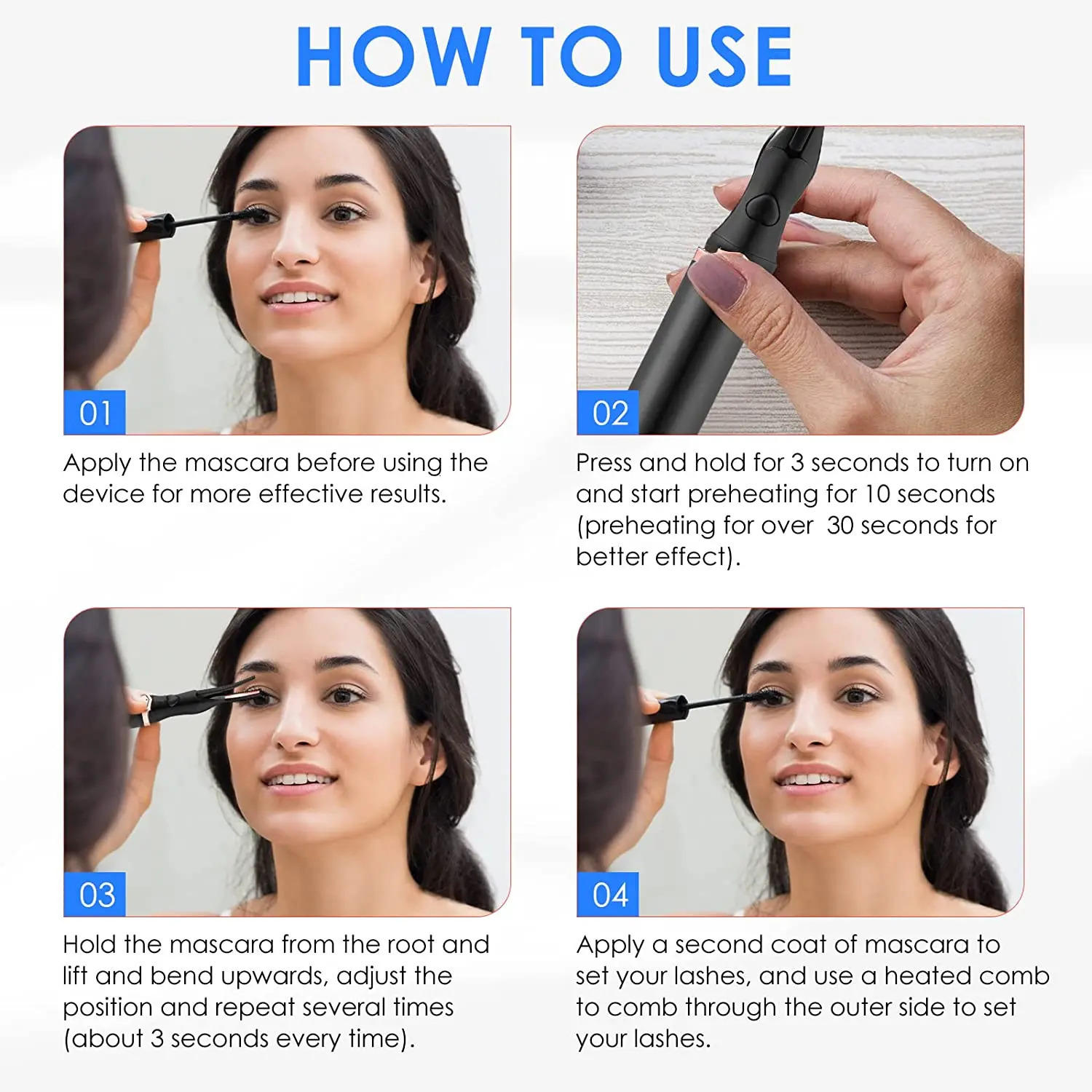 HOW TO USE

01

Apply the mascara before using the device for more effective results.

02

Press and hold for 3 seconds to turn on and start preheating for 10 seconds (preheating for over  30 seconds for better effect).

03

Hold the mascara from the root and lift and bend upwards, adjust the position and repeat several times (about 3 seconds every time).

04

Apply a second coat of mascara to set your lashes, and use a heated comb to comb through the outer side to set your lashes.