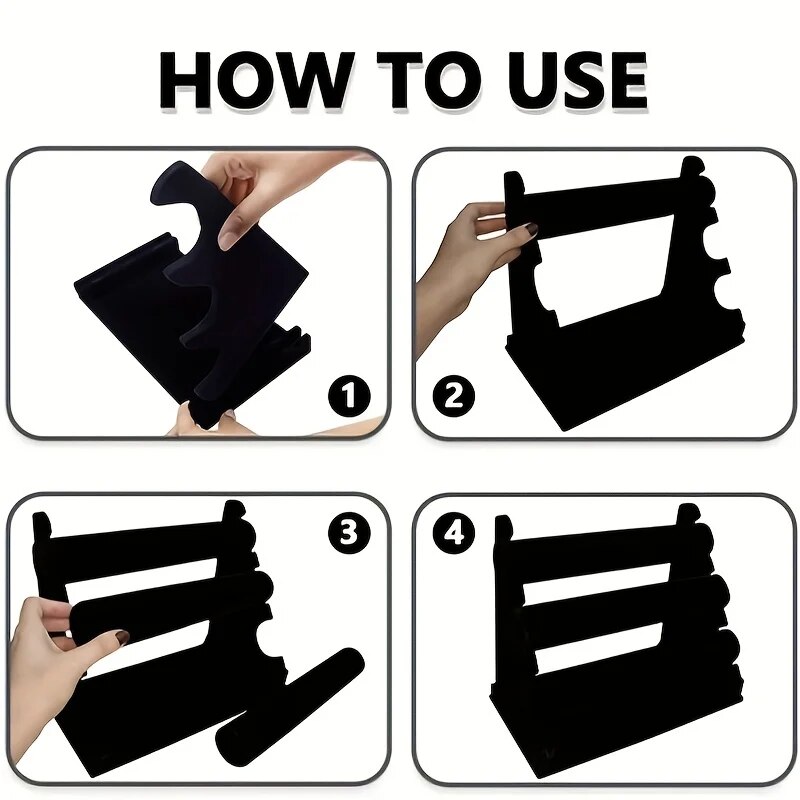 HOW TO USE

1

2

3

4