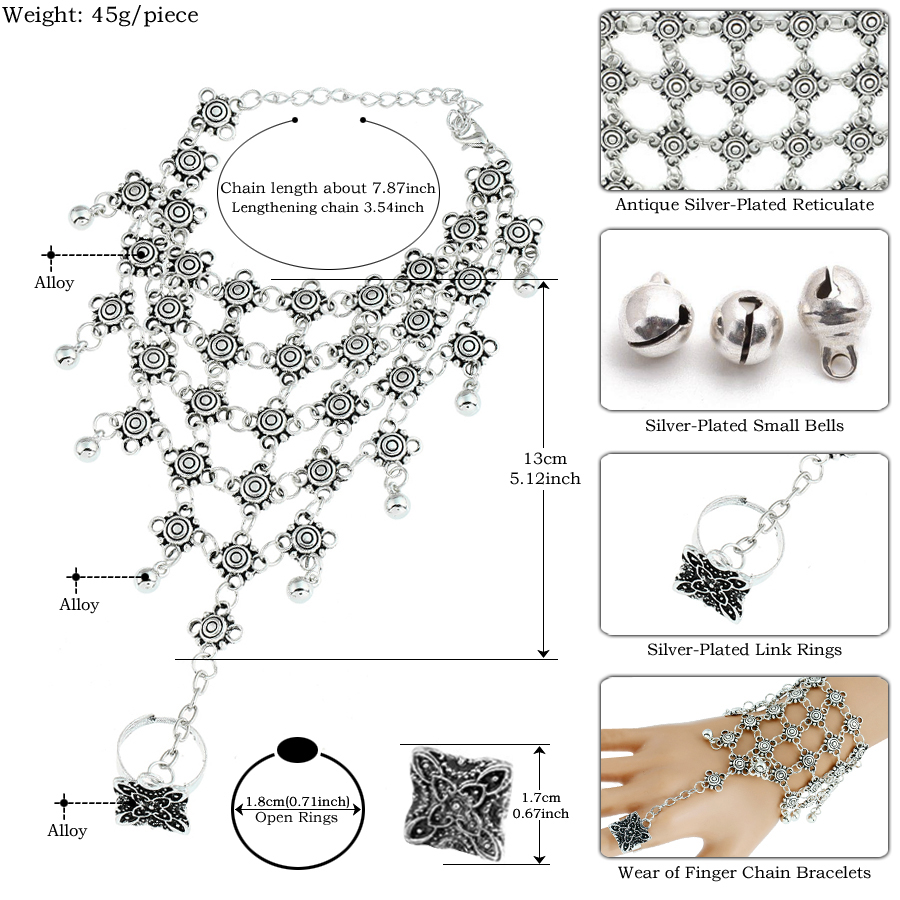 Weight: 45g/piece

Chain length about 7.87inch
Lengthening chain 3.54inch

Alloy

13cm
5.12inch

Alloy

Alloy

1.8cm(0.71inch)
Open Rings

1.7cm
0.67inch

Antique Silver-Plated Reticulate

Silver-Plated Small Bells

Silver-Plated Link Rings

Wear of Finger Chain Bracelets