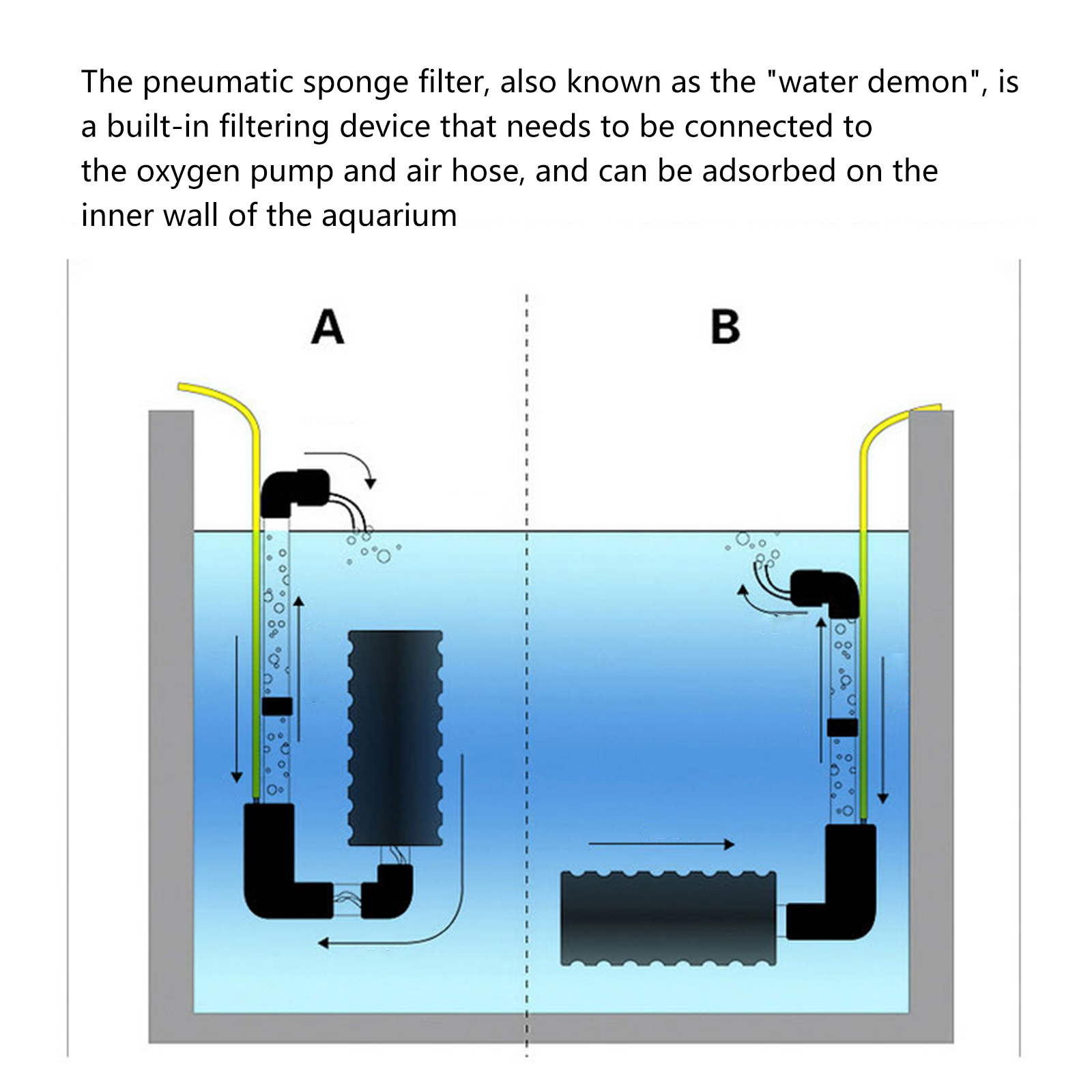 The pneumatic sponge filter, also known as the "water demon", is a built-in filtering device that needs to be connected to the oxygen pump and air hose, and can be adsorbed on the inner wall of the aquarium

A

B