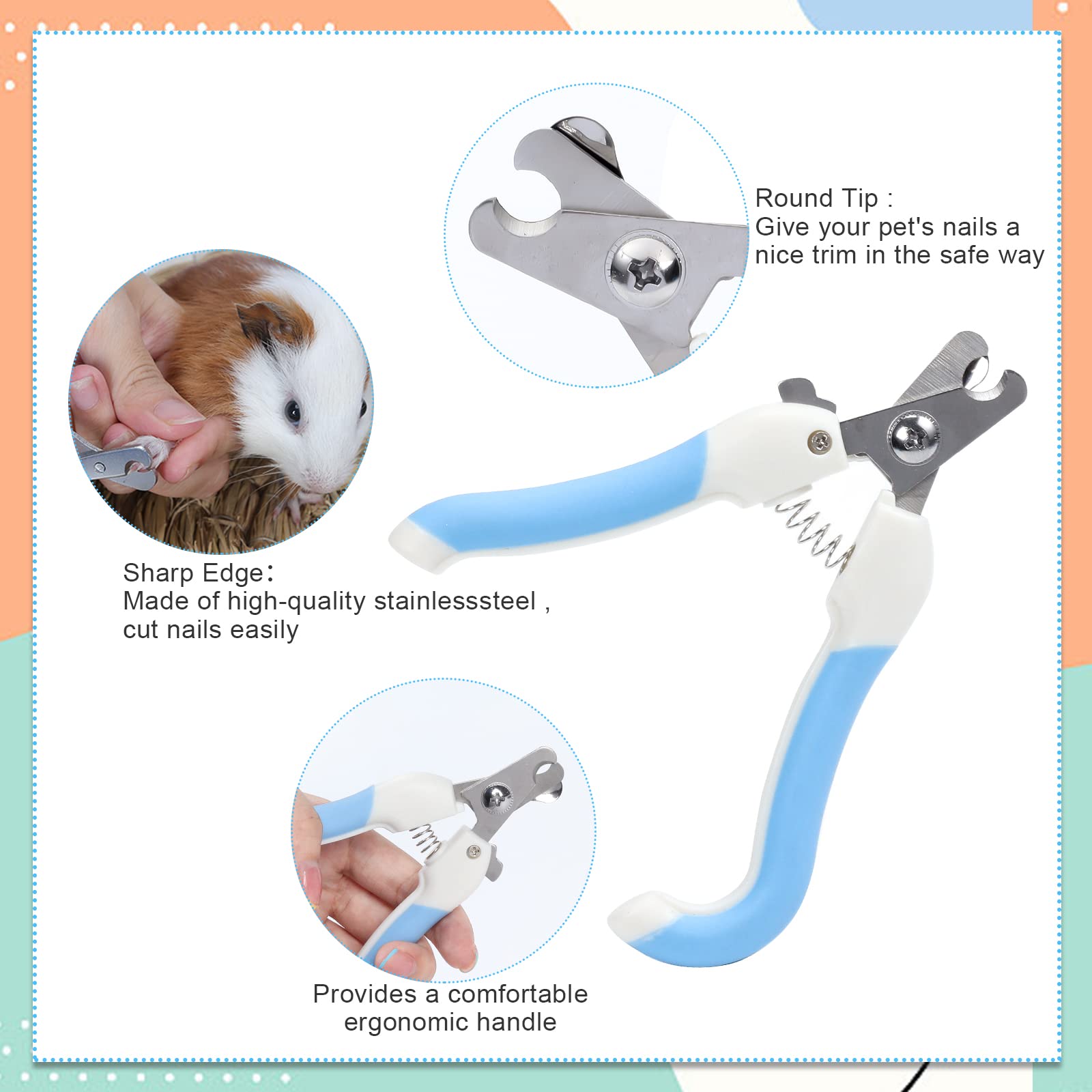 Round Tip :
Give your pet's nails a nice trim in the safe way

Sharp Edge：
Made of high-quality stainlesssteel , cut nails easily

Provides a comfortable ergonomic handle