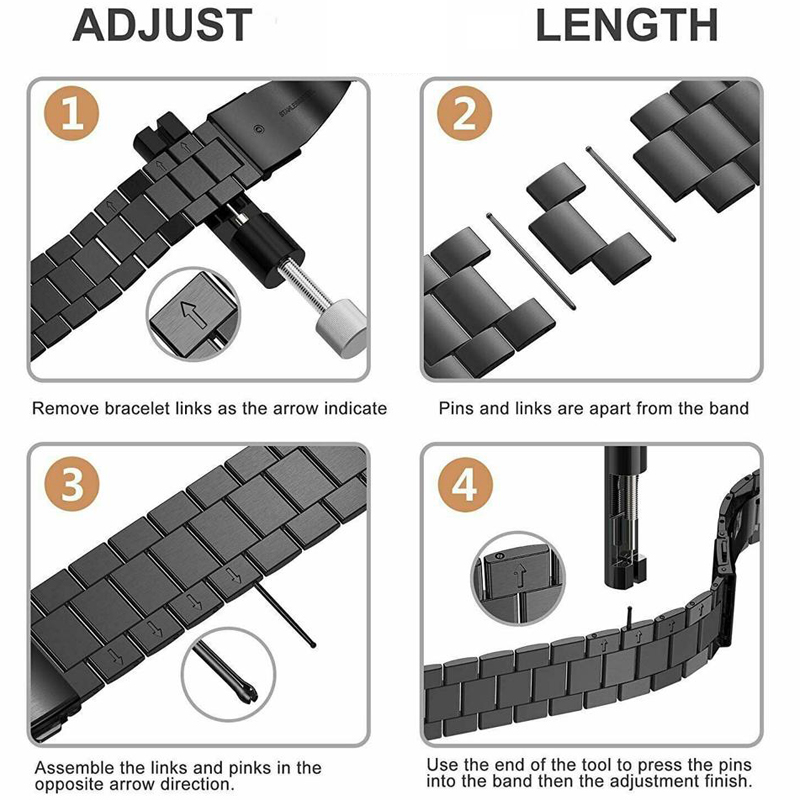 ADJUST LENGTH

1

Remove bracelet links as the arrow indicate

2

Pins and links are apart from the band

3

Assemble the links and pinks in the opposite arrow direction.

4

Use the end of the tool to press the pins into the band then the adjustment finish.