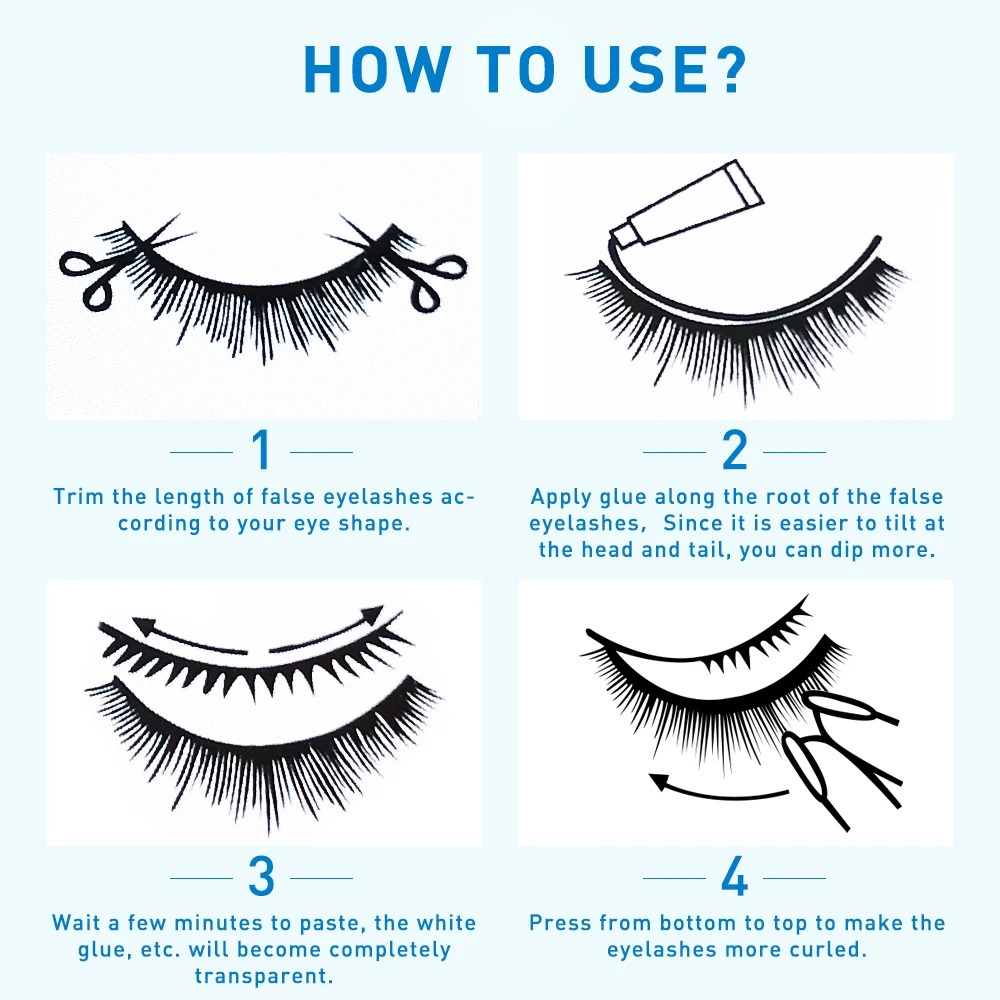 HOW TO USE?

1

Trim the length of false eyelashes according to your eye shape.

2

Apply glue along the root of the false eyelashes,  Since it is easier to tilt at the head and tail, you can dip more.

3

Wait a few minutes to paste, the white glue, etc. will become completely transparent.

4

Press from bottom to top to make the eyelashes more curled.