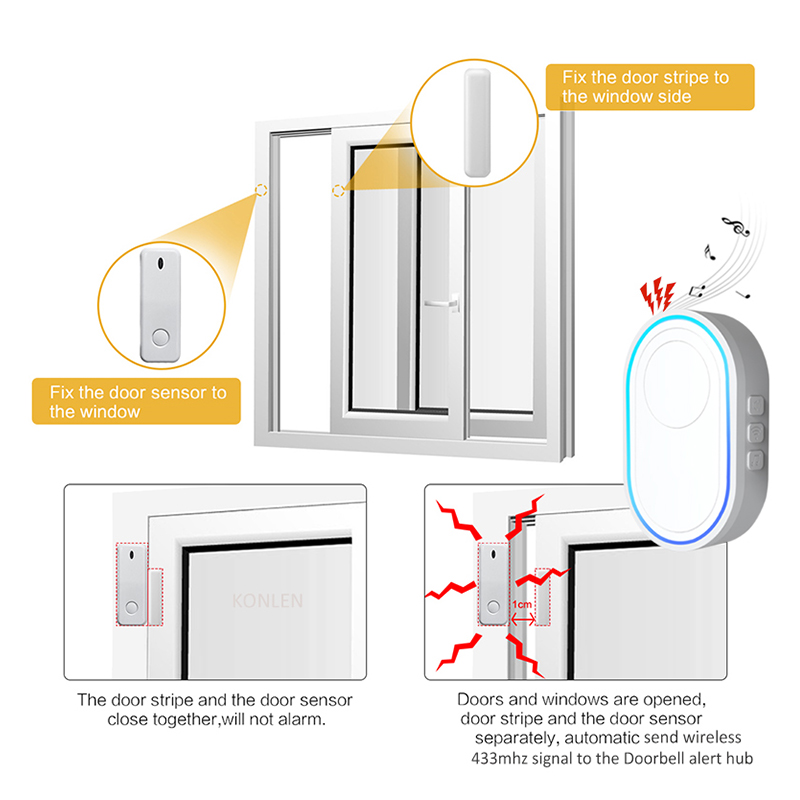 Fix the door stripe to the window side

Fix the door sensor to the window

KONLEN

1cm

The door stripe and the door sensor close together,will not alarm.

Doors and windows are opened, door stripe and the door sensor separately, automatic send wireless 433mhz signal to the Doorbell alert hub