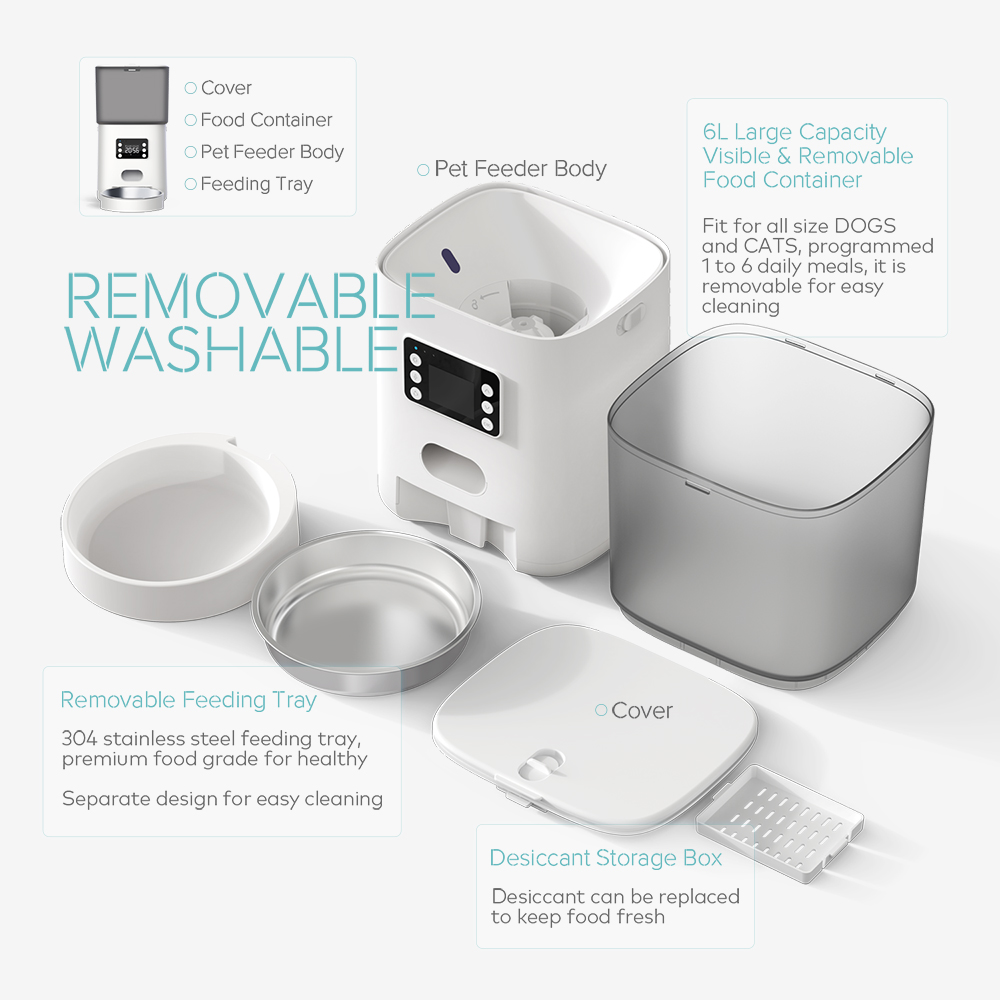 Cover
Food Container
Pet Feeder Body
Feeding Tray

Pet Feeder Body

6L Large Capacity
Visible & Removable
Food Container

Fit for all size DOGS and CATS, programmed 1 to 6 daily meals, it is removable for easy cleaning

REMOVABLE
WASHABLE

Removable Feeding Tray

304 stainless steel feeding tray, premium food grade for healthy

Separate design for easy cleaning

Cover

Desiccant Storage Box

Desiccant can be replaced to keep food fresh