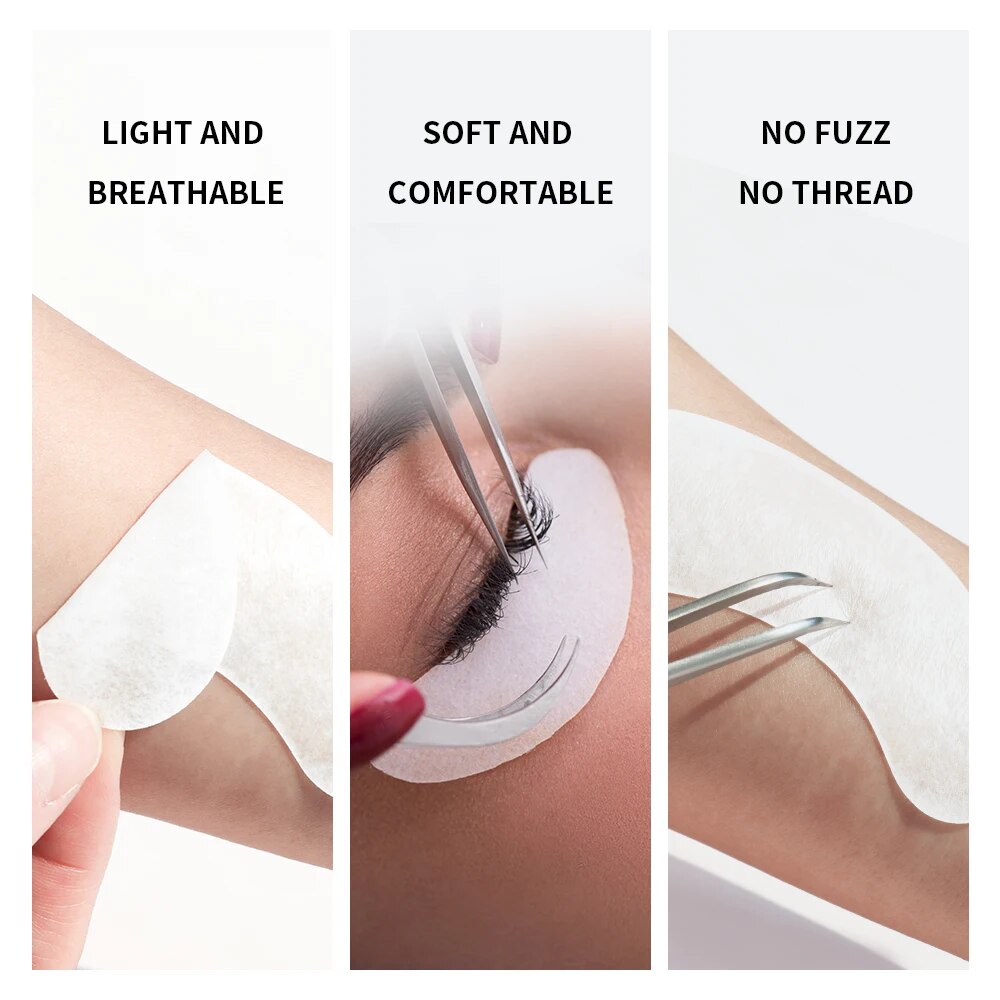 LIGHT AND
BREATHABLE

SOFT AND
COMFORTABLE

NO FUZZ
NO THREAD