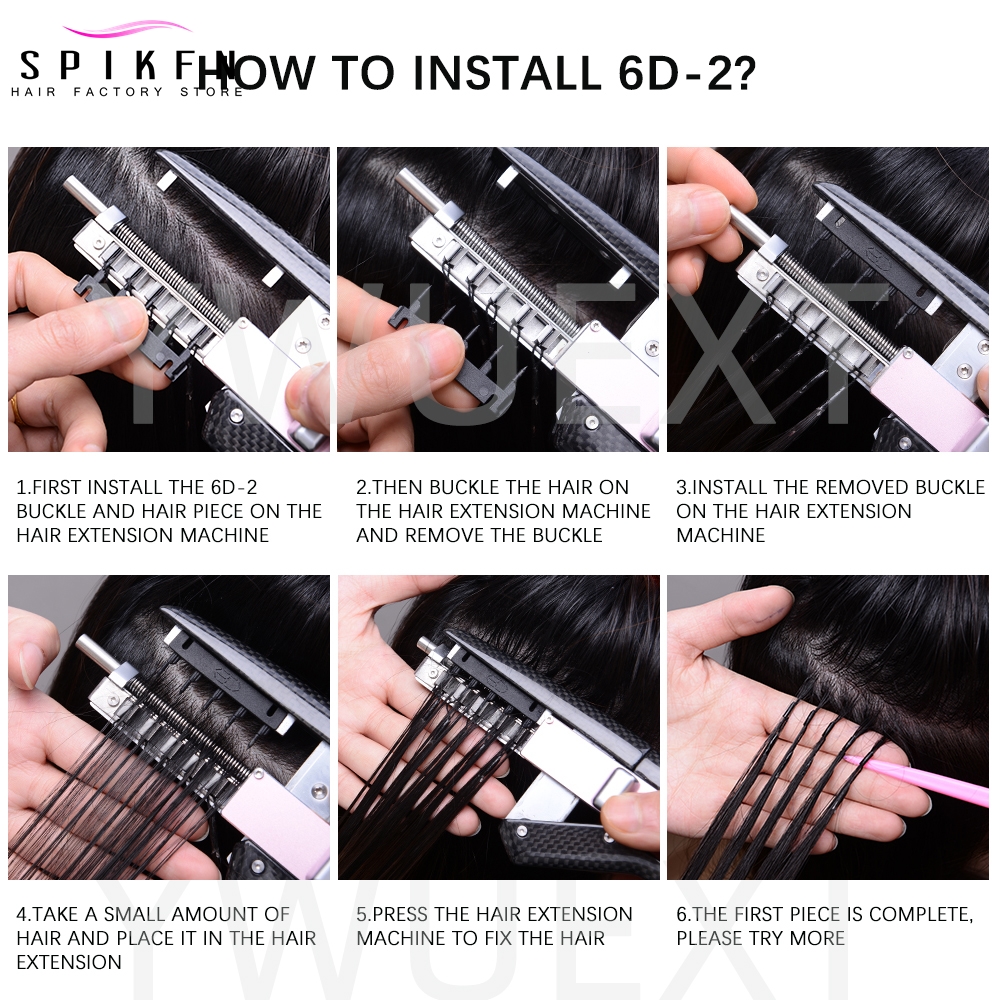 SPIKFN
HAIR FACTORY STORE

HOW TO INSTALL 6D-2?

YWUEXT

1.FIRST INSTALL THE 6D-2 BUCKLE AND HAIR PIECE ON THE HAIR EXTENSION MACHINE

2.THEN BUCKLE THE HAIR ON THE HAIR EXTENSION MACHINE AND REMOVE THE BUCKLE

3.INSTALL THE REMOVED BUCKLE ON THE HAIR EXTENSION MACHINE

4.TAKE A SMALL AMOUNT OF HAIR AND PLACE IT IN THE HAIR EXTENSION

5.PRESS THE HAIR EXTENSION MACHINE TO FIX THE HAIR

6.THE FIRST PIECE IS COMPLETE, PLEASE TRY MORE

YWUEXT