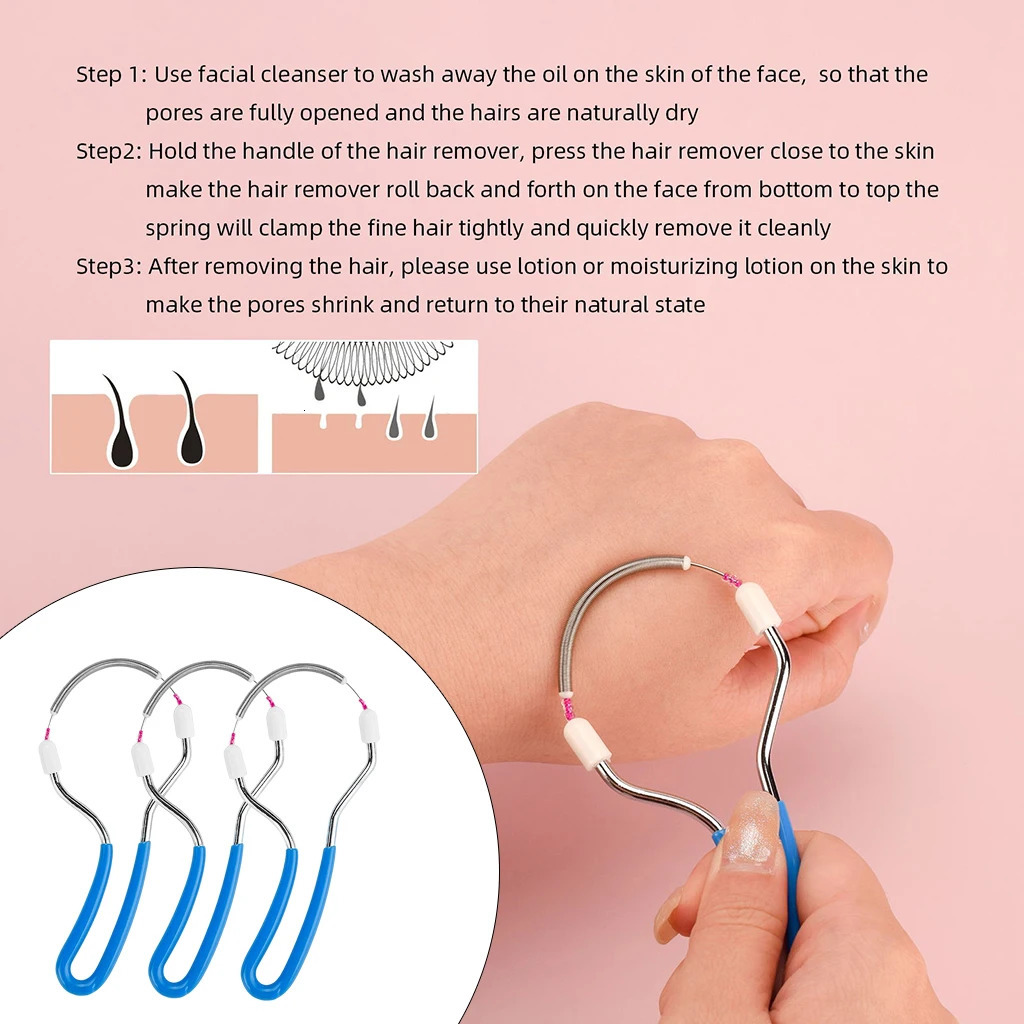 Step 1: Use facial cleanser to wash away the oil on the skin of the face, so that the pores are fully opened and the hairs are naturally dry

Step2: Hold the handle of the hair remover, press the hair remover close to the skin make the hair remover roll back and forth on the face from bottom to top the spring will clamp the fine hair tightly and quickly remove it cleanly

Step3: After removing the hair, please use lotion or moisturizing lotion on the skin to make the pores shrink and return to their natural state