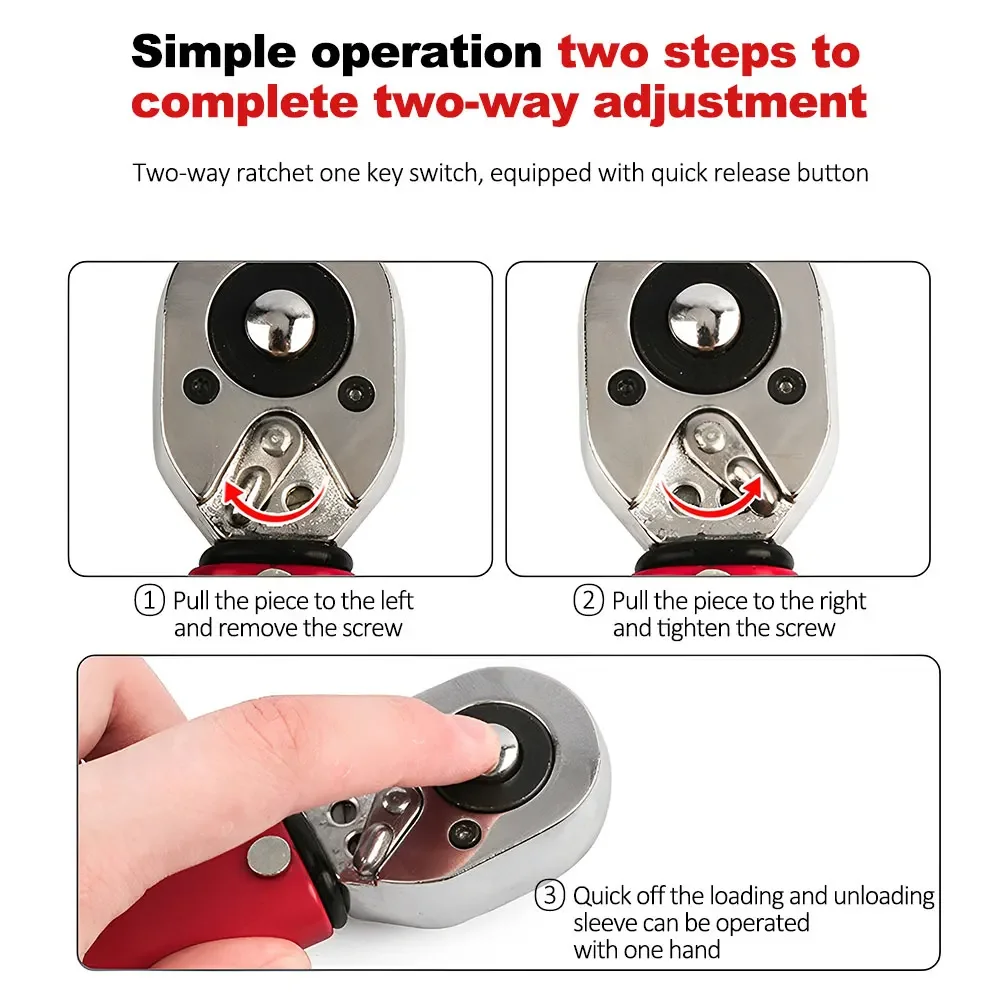 Simple operation two steps to complete two-way adjustment

Two-way ratchet one key switch, equipped with quick release button

① Pull the piece to the left and remove the screw

② Pull the piece to the right and tighten the screw

③ Quick off the loading and unloading sleeve can be operated with one hand