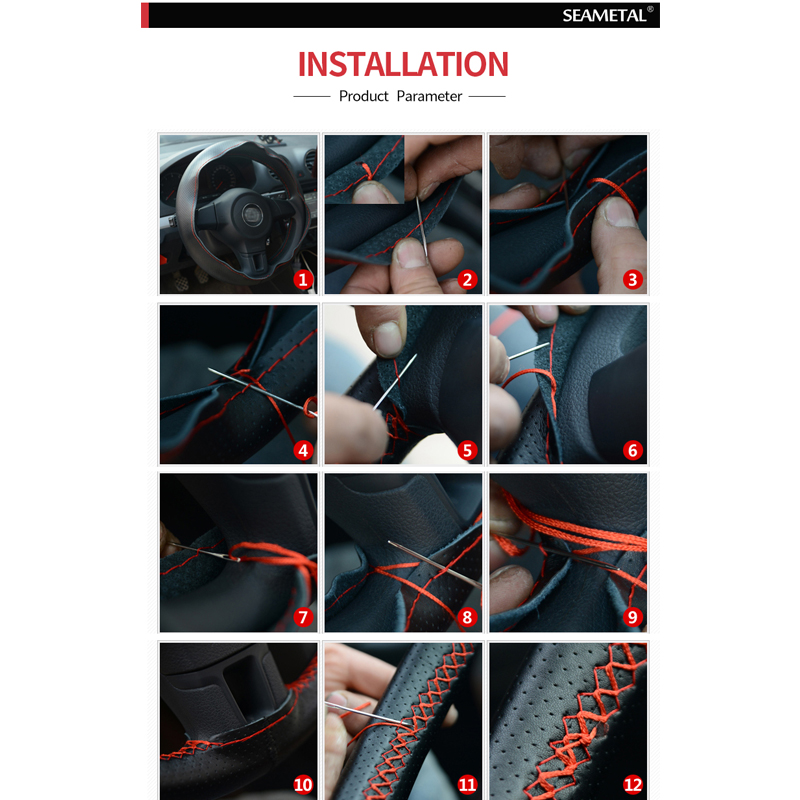 SEAMETAL®

INSTALLATION

Product Parameter

1
2
3
4
5
6
7
8
9
10
11
12