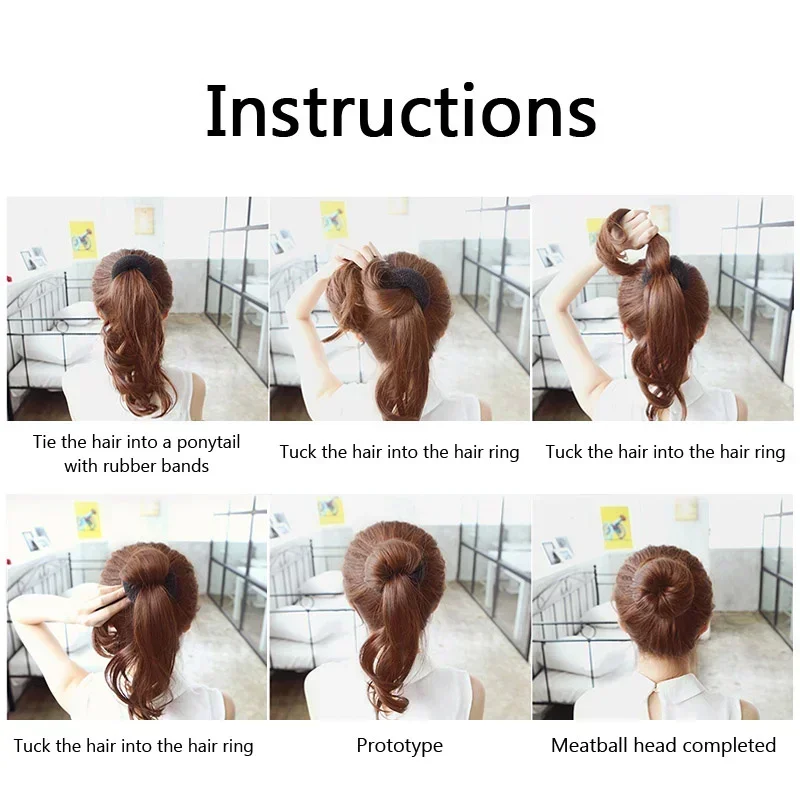 Instructions

Tie the hair into a ponytail with rubber bands

Tuck the hair into the hair ring

Tuck the hair into the hair ring

Tuck the hair into the hair ring

Prototype

Meatball head completed