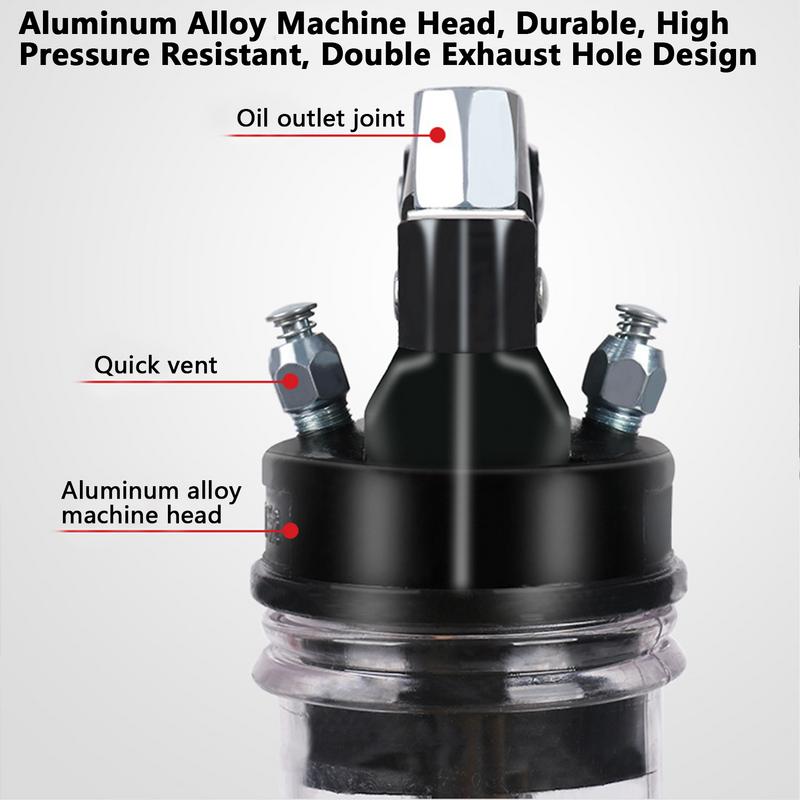 Aluminum Alloy Machine Head, Durable, High Pressure Resistant, Double Exhaust Hole Design

Oil outlet joint

Quick vent

Aluminum alloy machine head