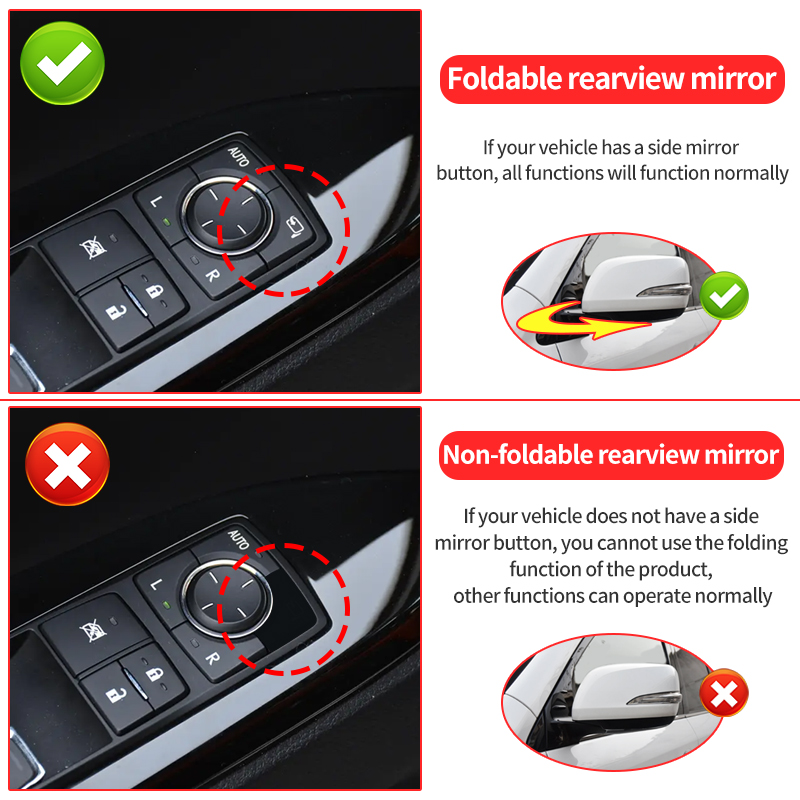 AUTO

L

R

Foldable rearview mirror

If your vehicle has a side mirror button, all functions will function normally

AUTO

L

R

Non-foldable rearview mirror

If your vehicle does not have a side mirror button, you cannot use the folding function of the product, other functions can operate normally