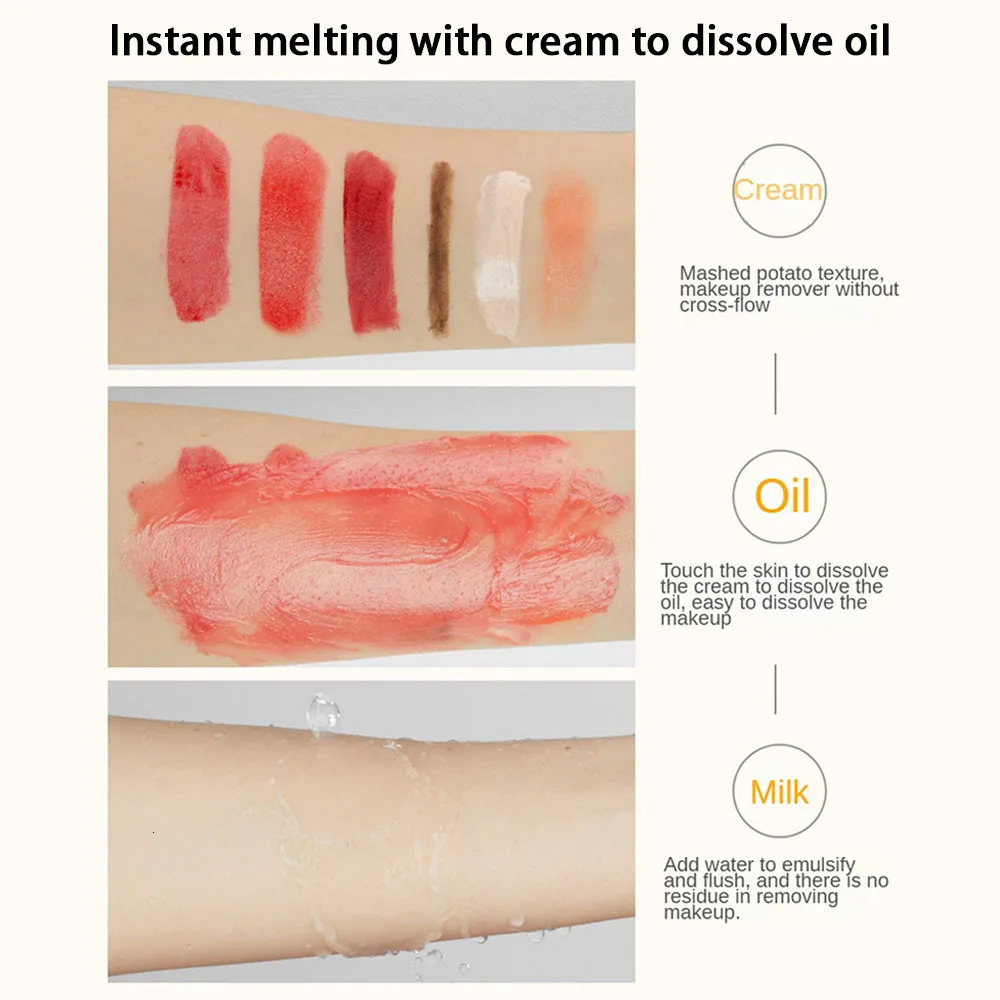 Instant melting with cream to dissolve oil

Cream

Mashed potato texture, makeup remover without cross-flow

Oil

Touch the skin to dissolve the cream to dissolve the oil, easy to dissolve the makeup

Milk

Add water to emulsify and flush, and there is no residue in removing makeup.