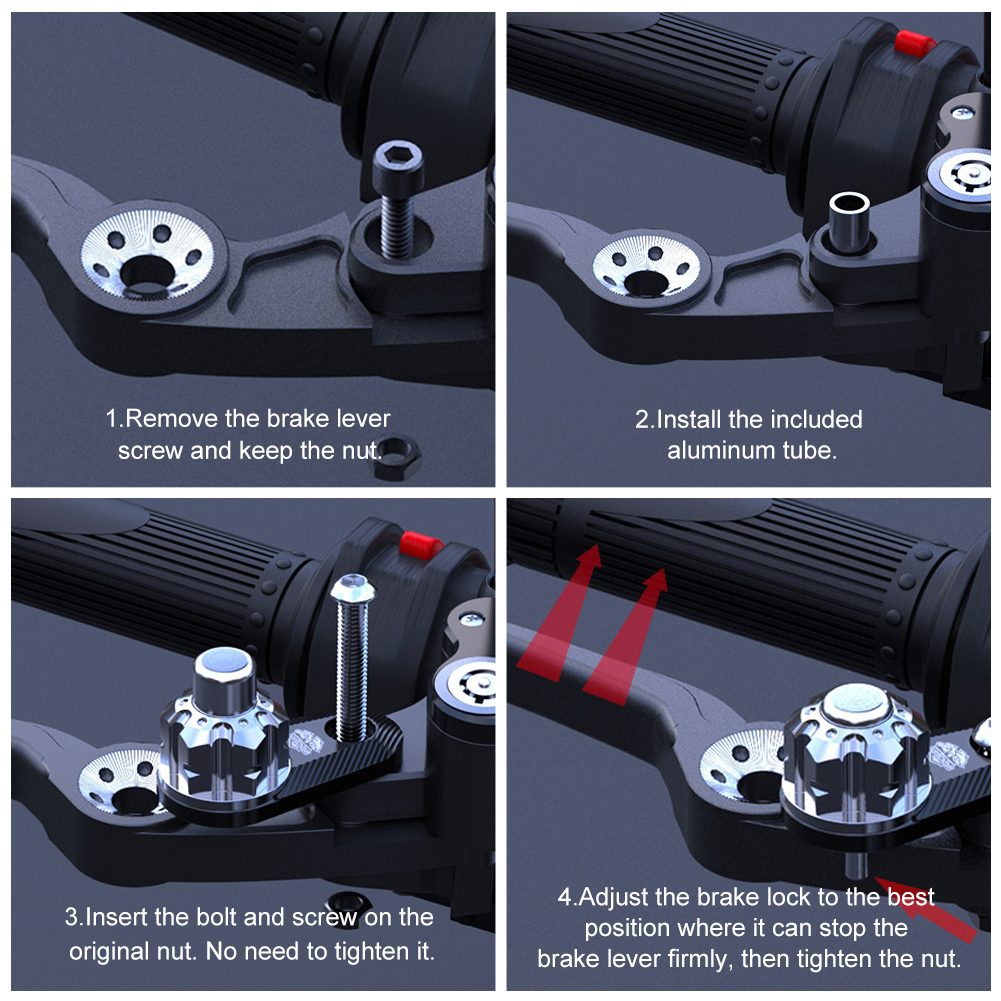 1.Remove the brake lever screw and keep the nut.

2.Install the included aluminum tube.

3.Insert the bolt and screw on the original nut. No need to tighten it.

4.Adjust the brake lock to the best position where it can stop the brake lever firmly, then tighten the nut.