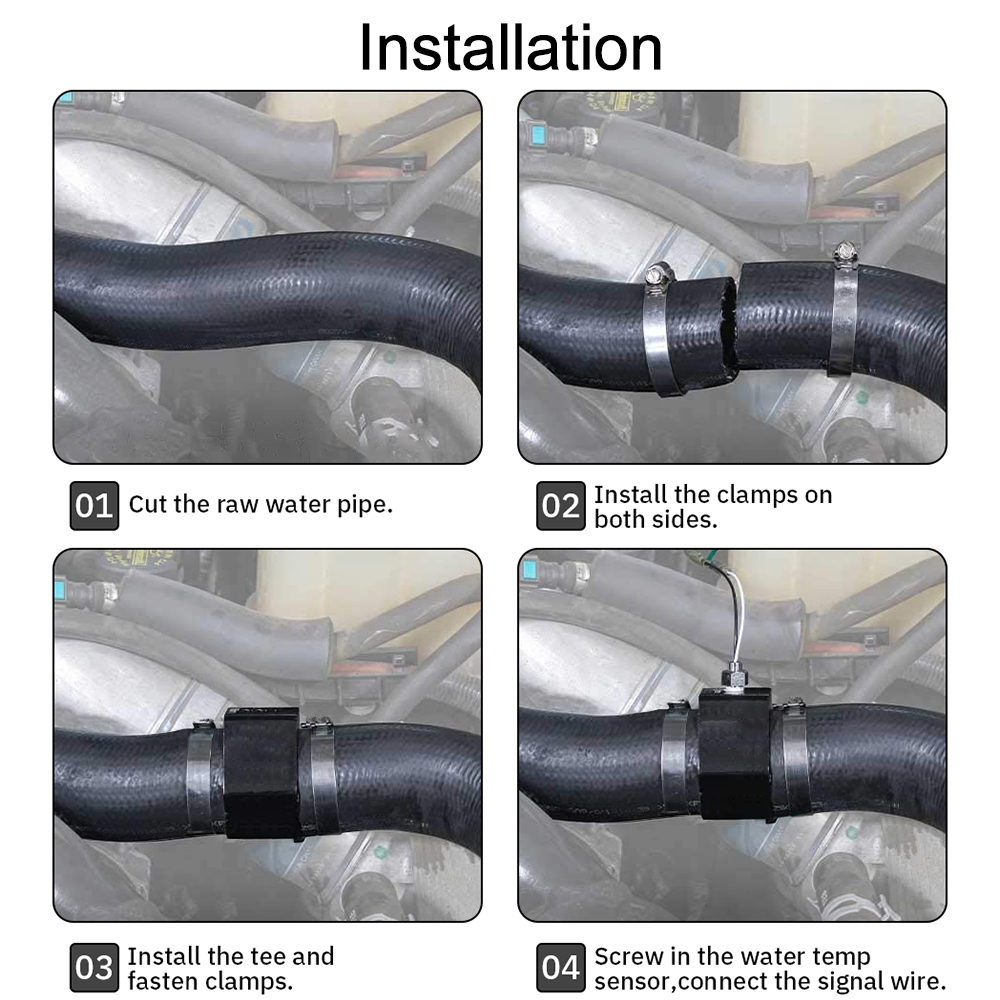 Installation

01 Cut the raw water pipe.

02 Install the clamps on both sides.

03 Install the tee and fasten clamps.

04 Screw in the water temp sensor,connect the signal wire.