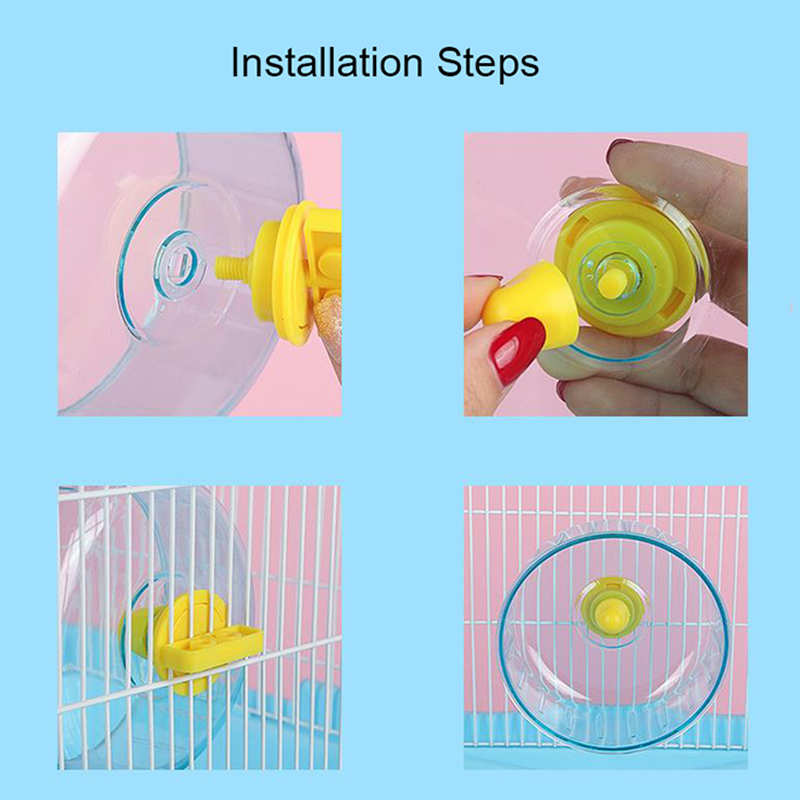 Installation Steps