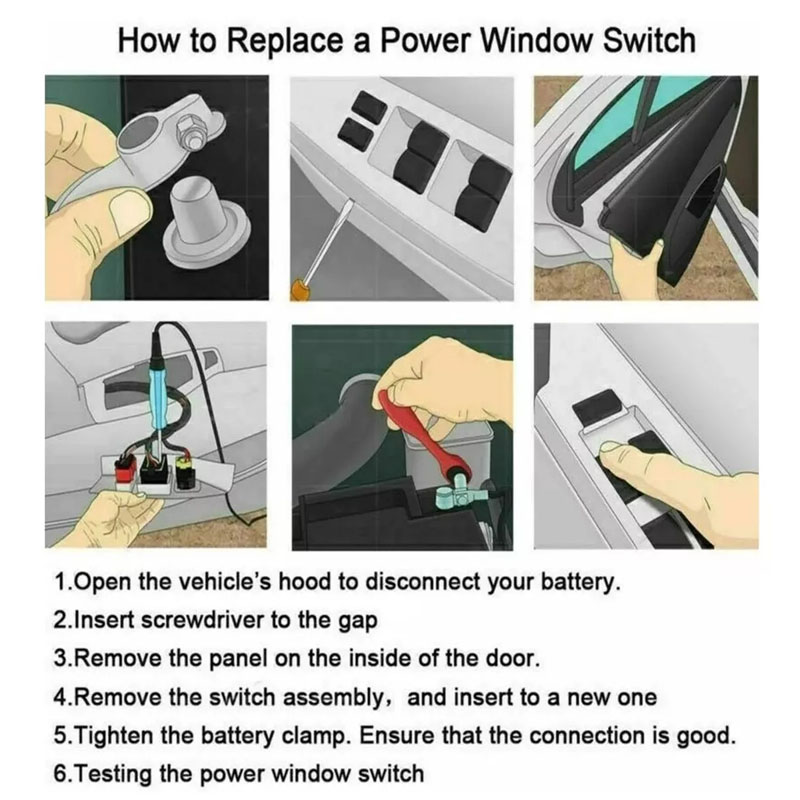 How to Replace a Power Window Switch

1.Open the vehicle's hood to disconnect your battery.
2.Insert screwdriver to the gap
3.Remove the panel on the inside of the door.
4.Remove the switch assembly, and insert to a new one
5.Tighten the battery clamp. Ensure that the connection is good.
6.Testing the power window switch