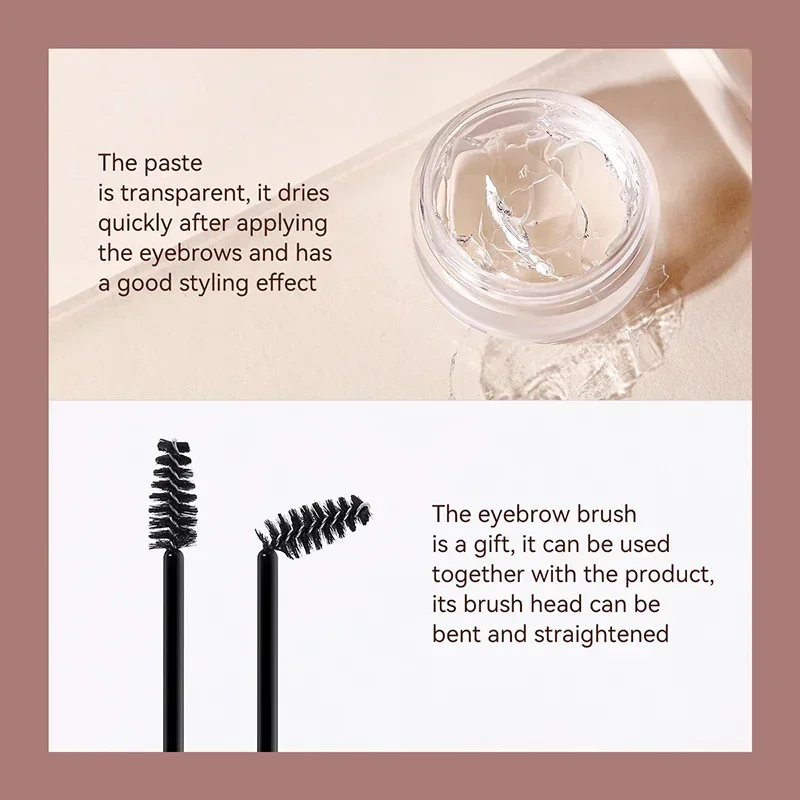 The paste
is transparent, it dries quickly after applying the eyebrows and has a good styling effect

The eyebrow brush
is a gift, it can be used together with the product, its brush head can be bent and straightened