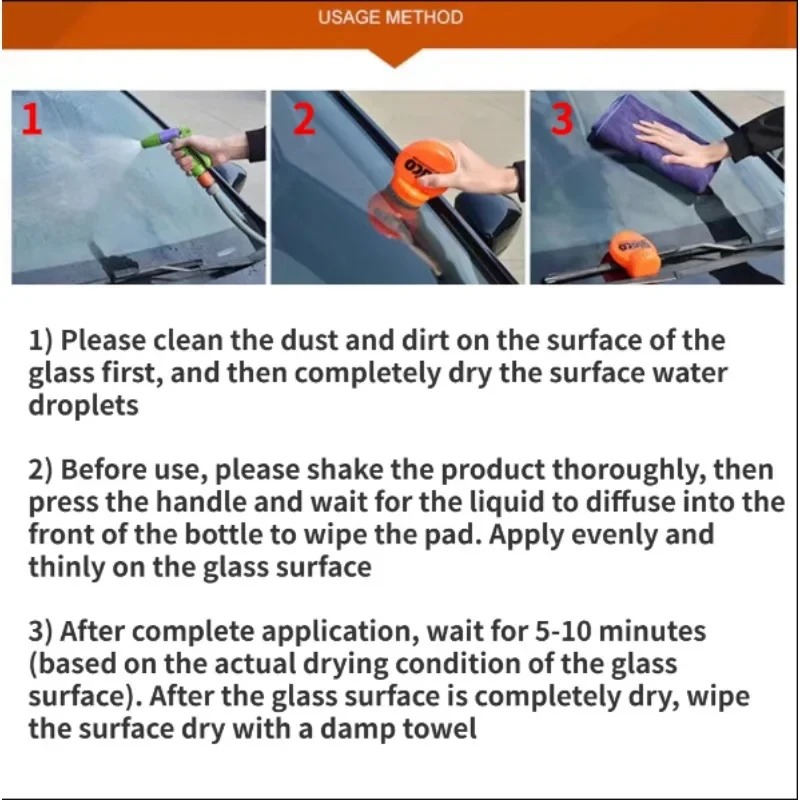 USAGE METHOD

1

2

3

1) Please clean the dust and dirt on the surface of the glass first, and then completely dry the surface water droplets

2) Before use, please shake the product thoroughly, then press the handle and wait for the liquid to diffuse into the front of the bottle to wipe the pad. Apply evenly and thinly on the glass surface

3) After complete application, wait for 5-10 minutes (based on the actual drying condition of the glass surface). After the glass surface is completely dry, wipe the surface dry with a damp towel