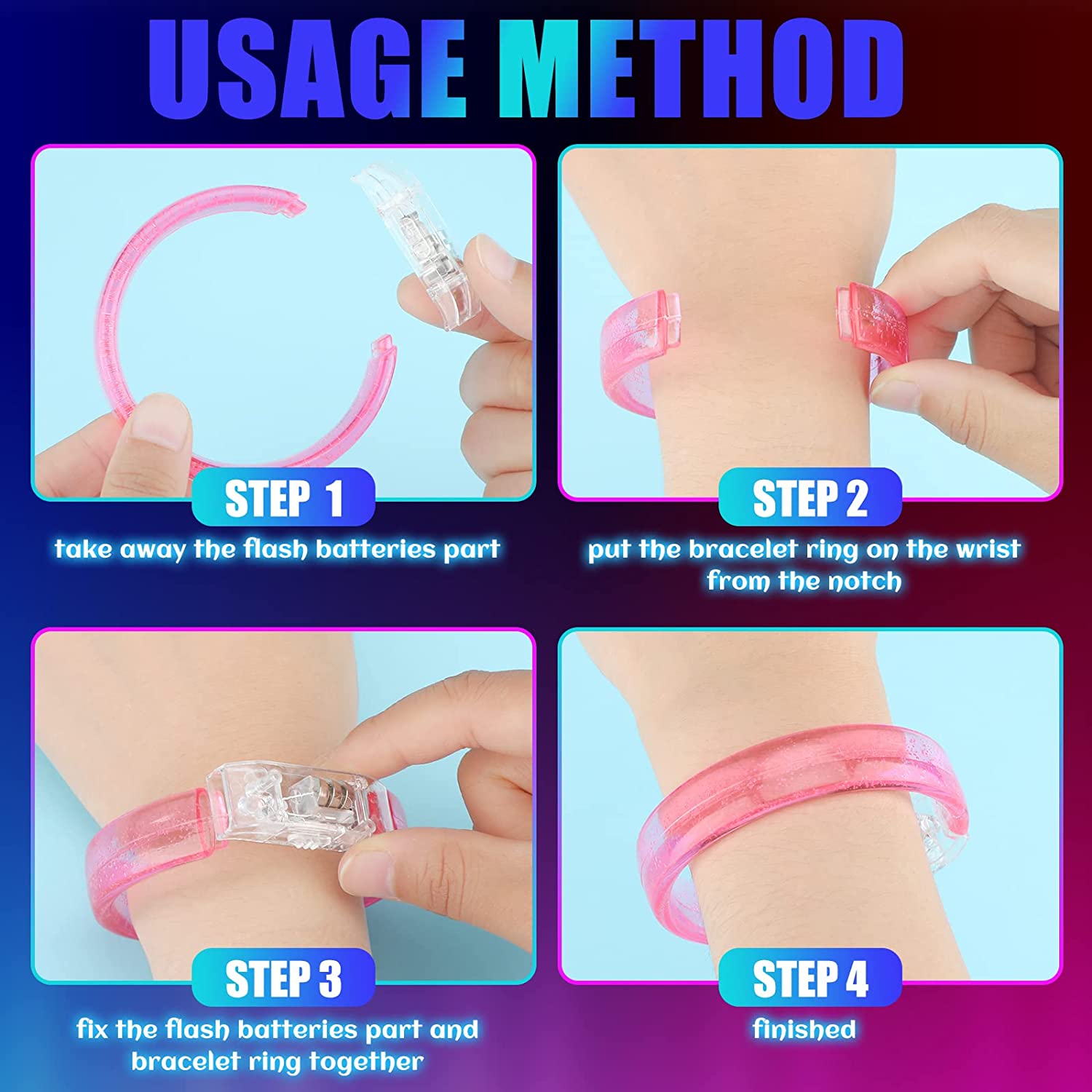 USAGE METHOD

STEP 1
take away the flash batteries part

STEP 2
put the bracelet ring on the wrist from the notch

STEP 3
fix the flash batteries part and bracelet ring together

STEP 4
finished