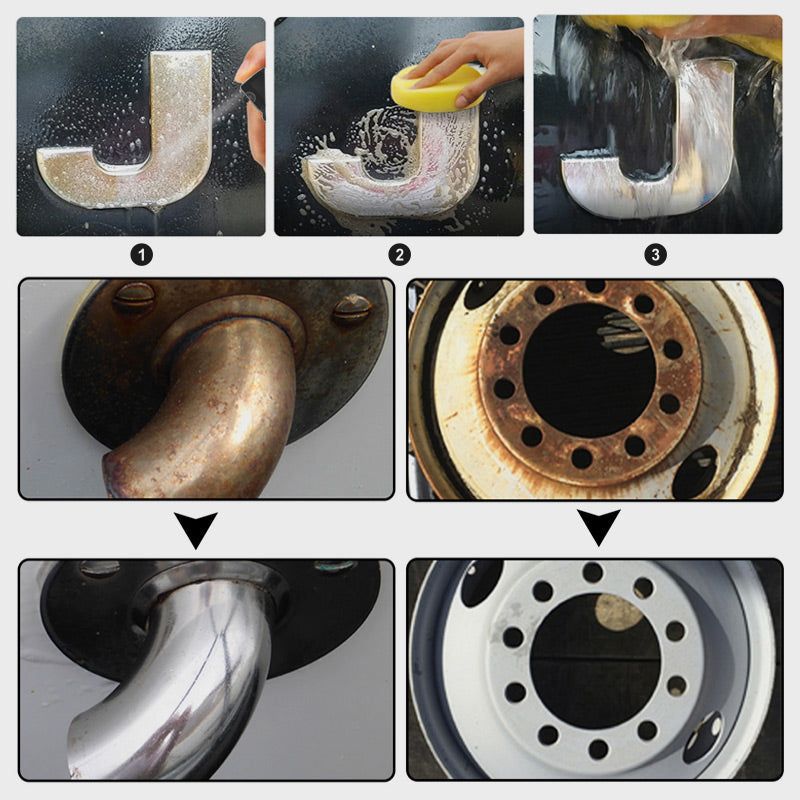 1

2

3