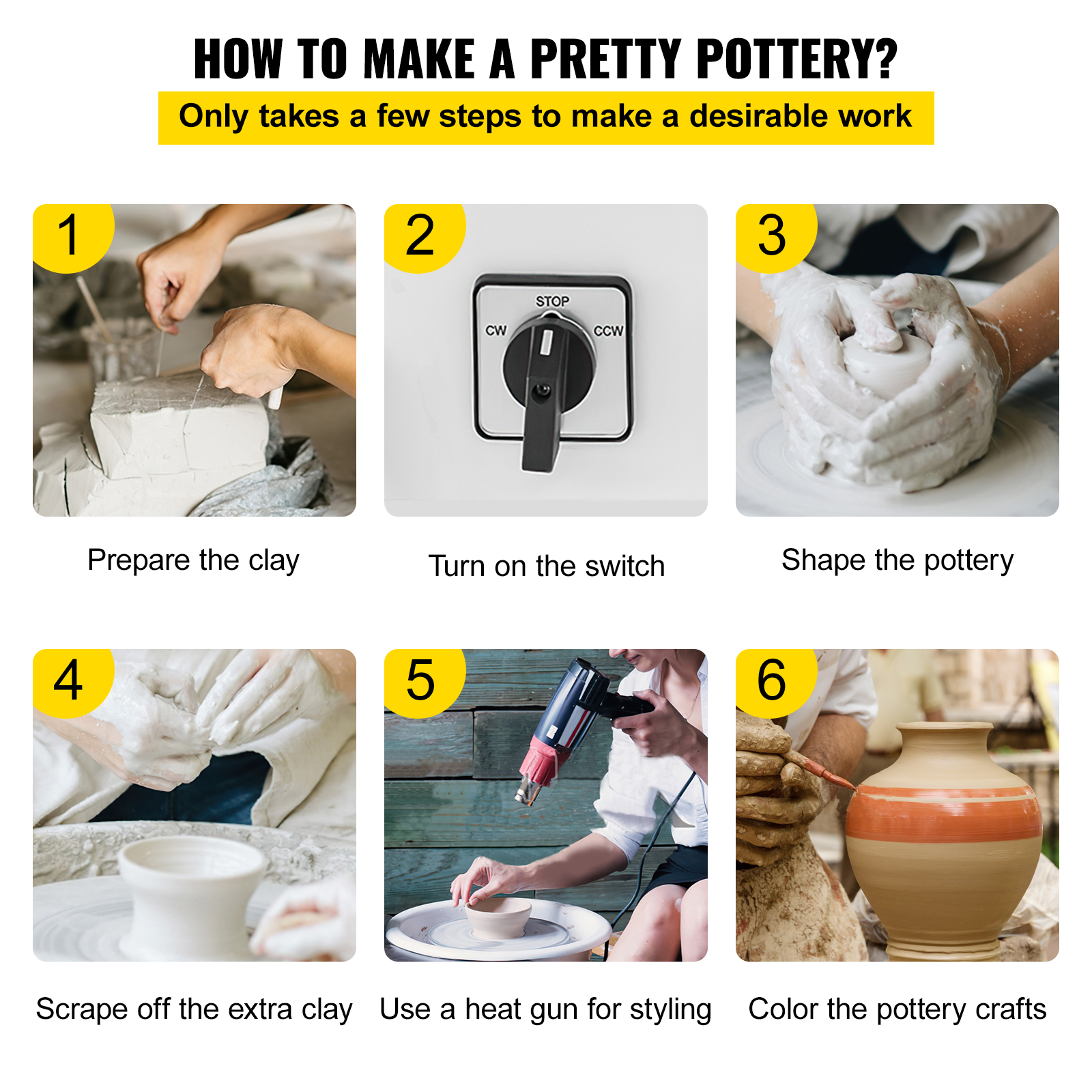 HOW TO MAKE A PRETTY POTTERY?

Only takes a few steps to make a desirable work

1

Prepare the clay

2

STOP

CW

CCW

Turn on the switch

3

Shape the pottery

4

Scrape off the extra clay

5

Use a heat gun for styling

6

Color the pottery crafts