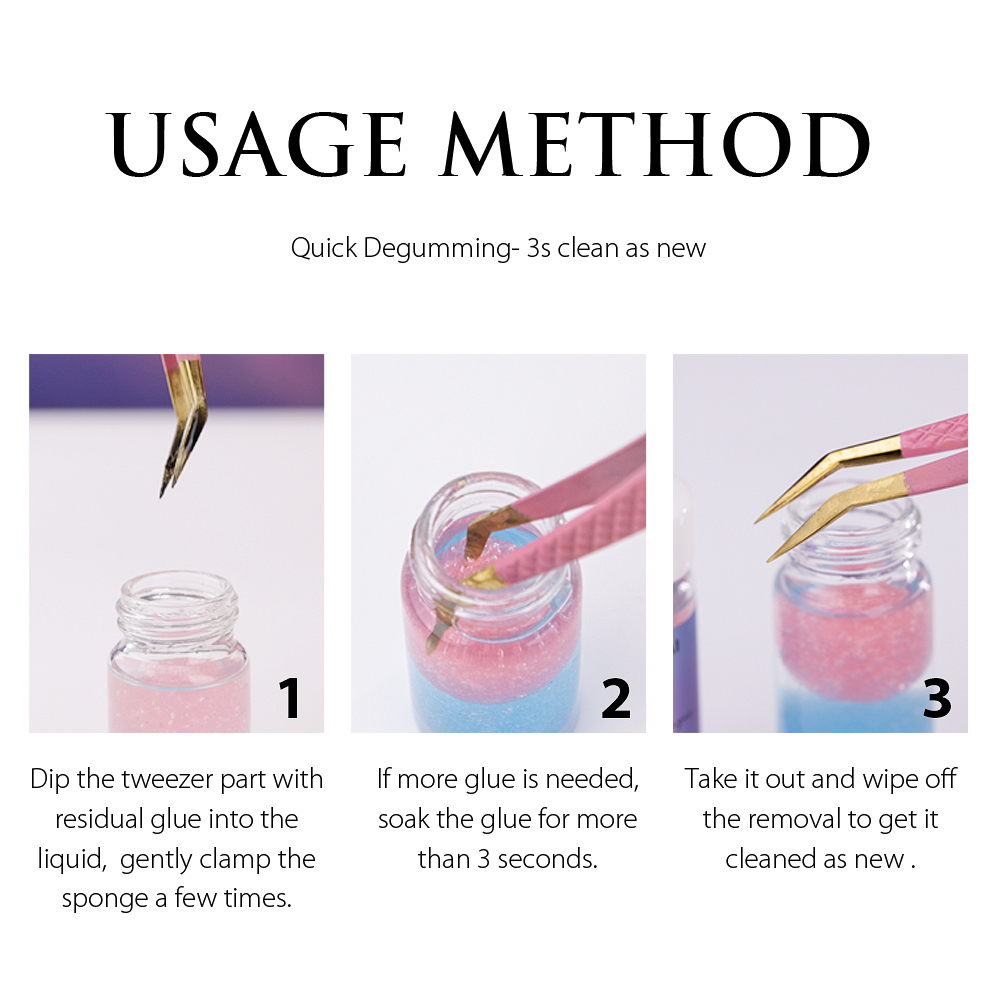 USAGE METHOD

Quick Degumming- 3s clean as new

1

Dip the tweezer part with residual glue into the liquid,  gently clamp the sponge a few times.

2

If more glue is needed, soak the glue for more than 3 seconds.

3

Take it out and wipe off the removal to get it cleaned as new .