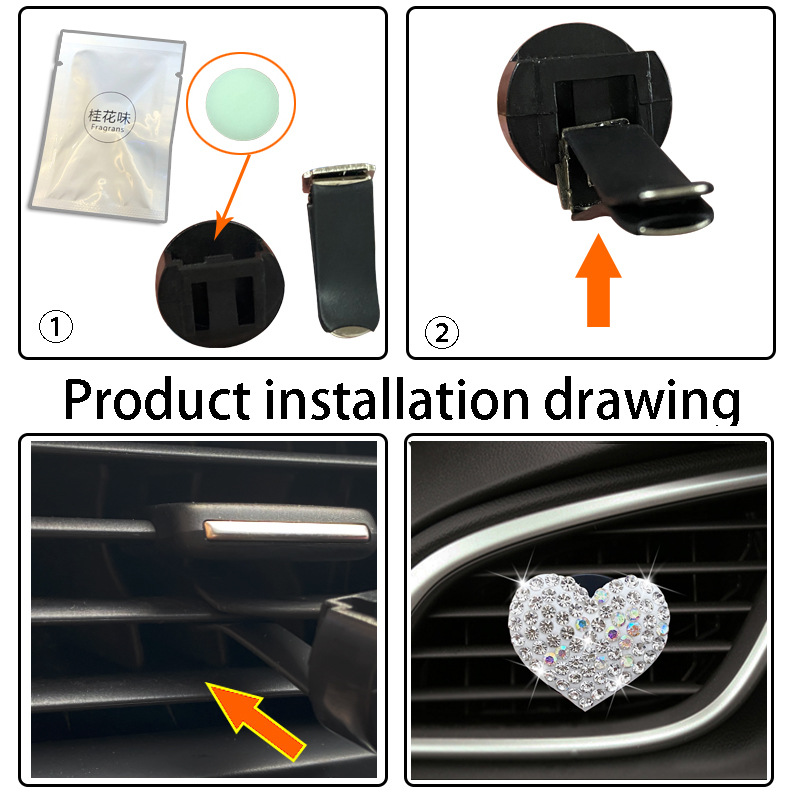 桂花味
Fragrans

①

②

Product installation drawing