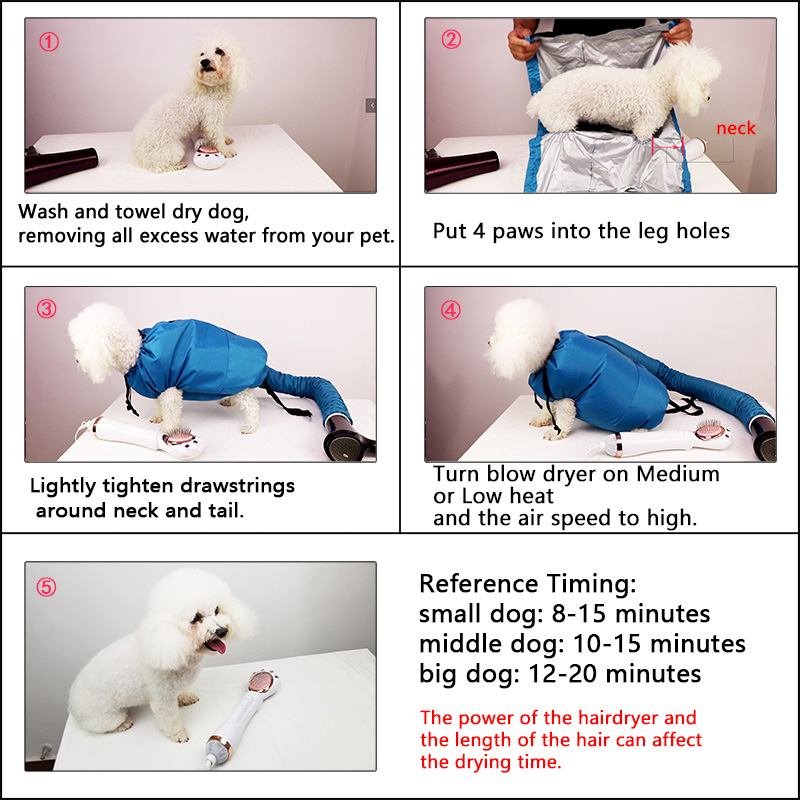 ①

Wash and towel dry dog, removing all excess water from your pet.

②

neck

Put 4 paws into the leg holes

③

Lightly tighten drawstrings around neck and tail.

④

Turn blow dryer on Medium or Low heat and the air speed to high.

⑤

Reference Timing:
small dog: 8-15 minutes
middle dog: 10-15 minutes
big dog: 12-20 minutes

The power of the hairdryer and the length of the hair can affect the drying time.