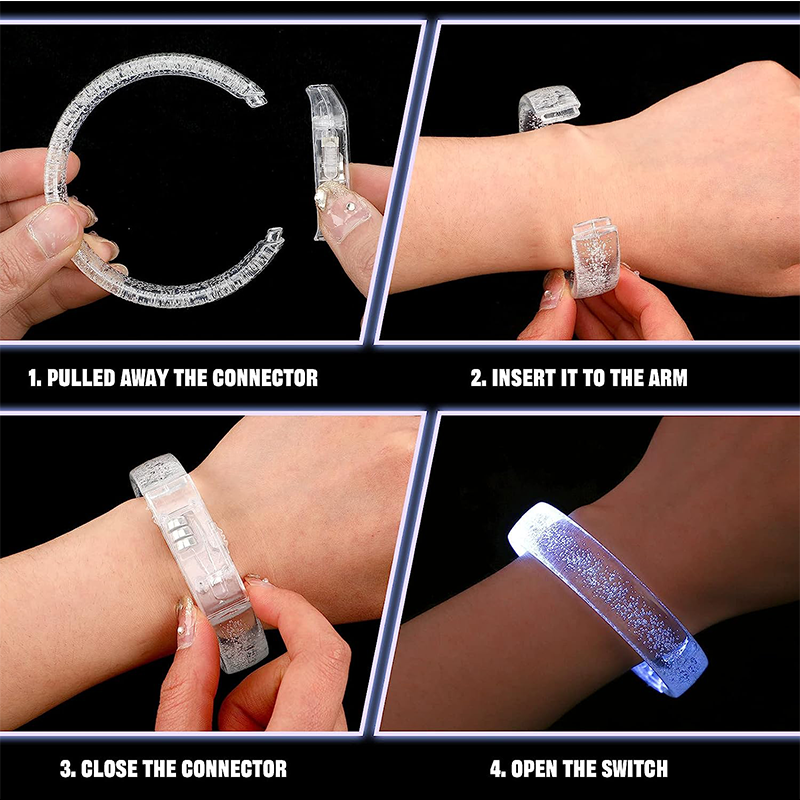 1. PULLED AWAY THE CONNECTOR

2. INSERT IT TO THE ARM

3. CLOSE THE CONNECTOR

4. OPEN THE SWITCH