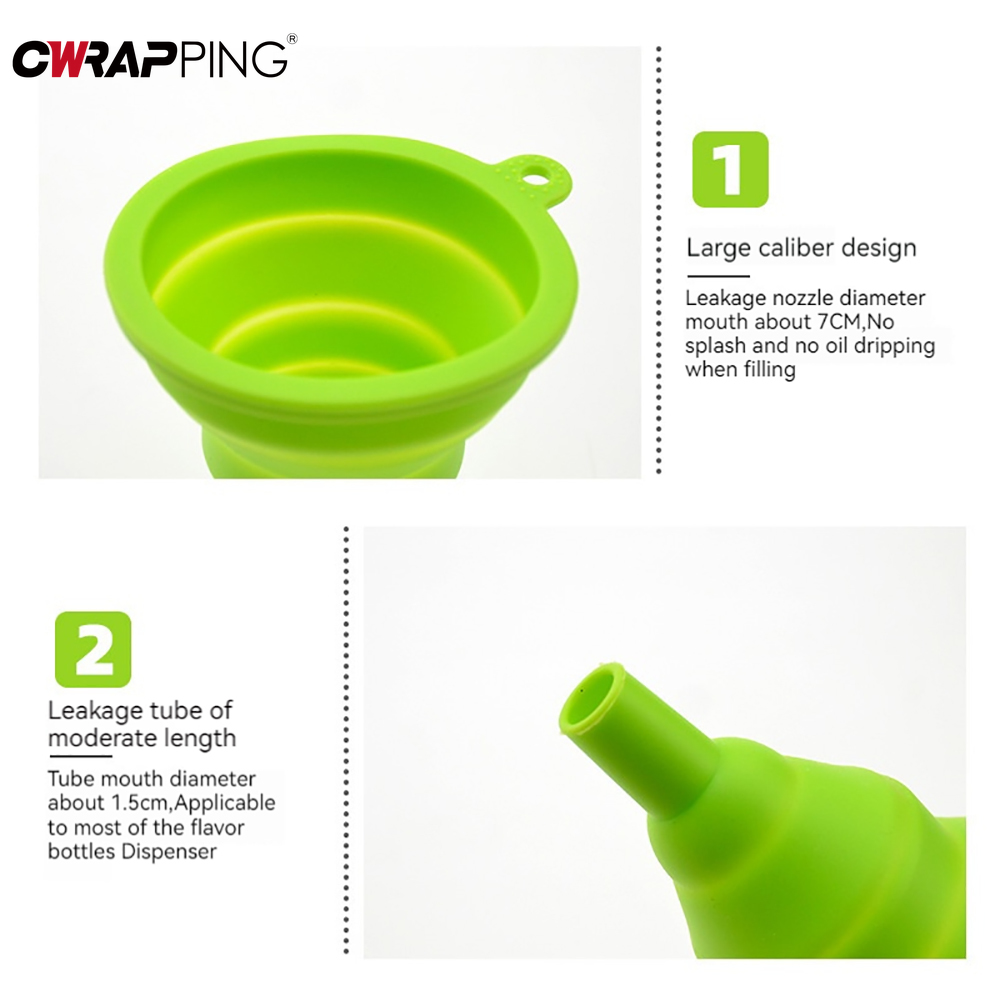 CWRAPPING®

1

Large caliber design

Leakage nozzle diameter mouth about 7CM,No splash and no oil dripping when filling

2

Leakage tube of moderate length

Tube mouth diameter about 1.5cm,Applicable to most of the flavor bottles Dispenser