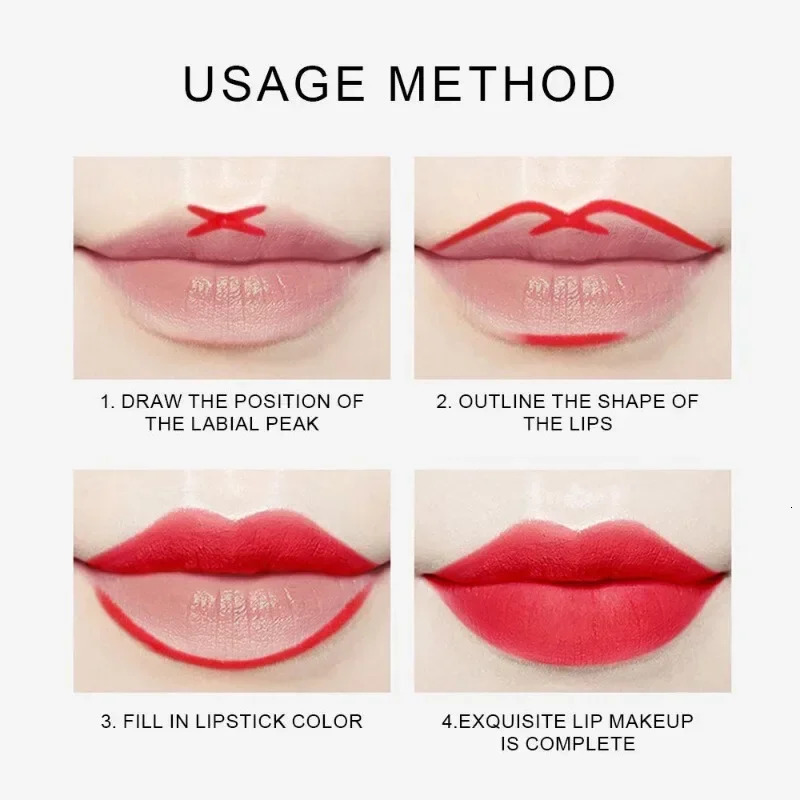 USAGE METHOD

1. DRAW THE POSITION OF THE LABIAL PEAK

2. OUTLINE THE SHAPE OF THE LIPS

3. FILL IN LIPSTICK COLOR

4.EXQUISITE LIP MAKEUP IS COMPLETE