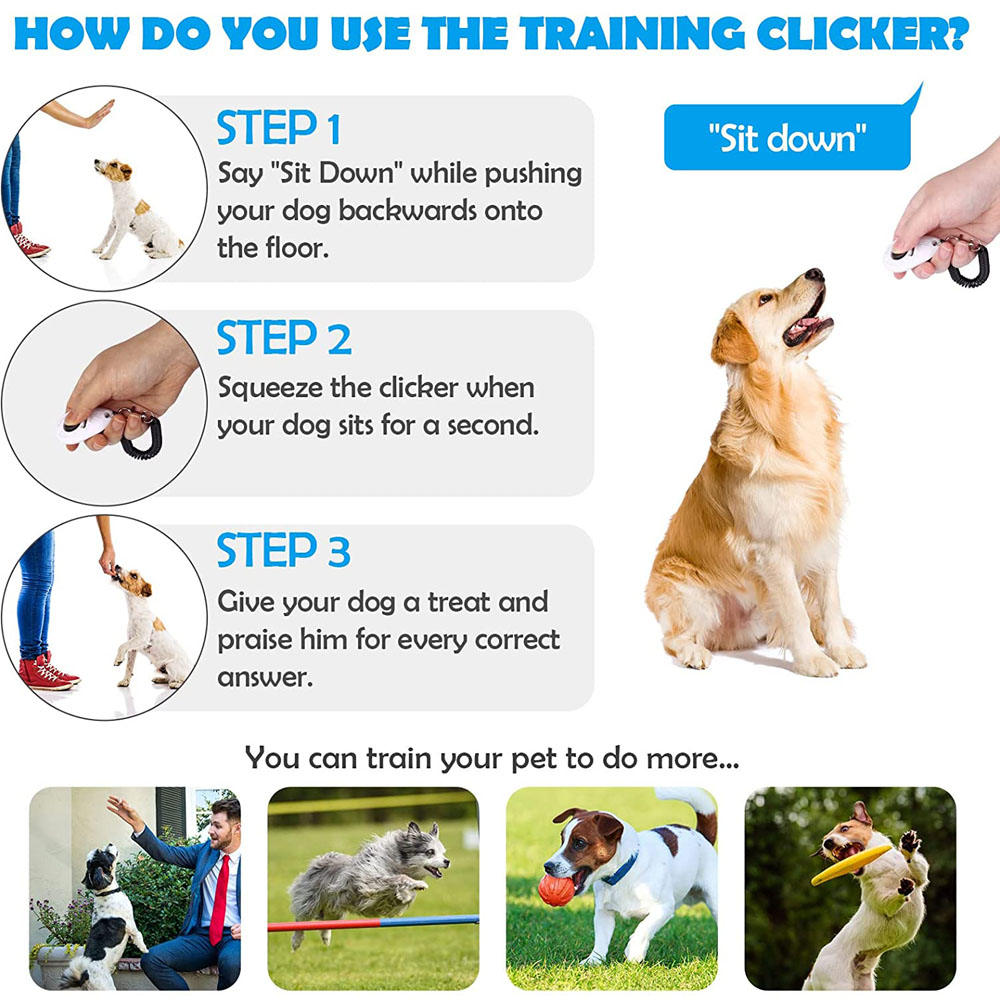 HOW DO YOU USE THE TRAINING CLICKER?

STEP 1
Say "Sit Down" while pushing your dog backwards onto the floor.

"Sit down"

STEP 2
Squeeze the clicker when your dog sits for a second.

STEP 3
Give your dog a treat and praise him for every correct answer.

You can train your pet to do more...