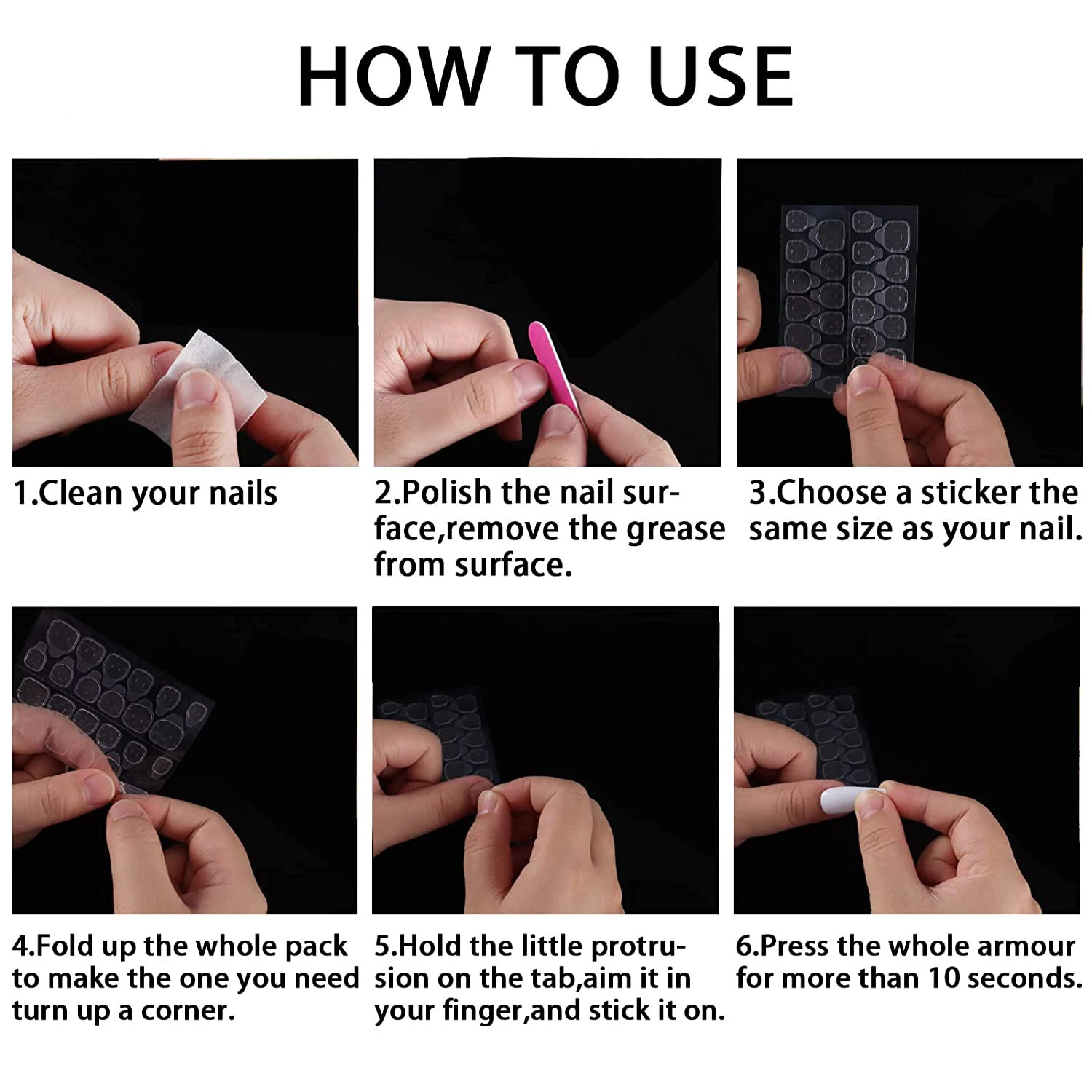 HOW TO USE

1.Clean your nails

2.Polish the nail surface,remove the grease from surface.

3.Choose a sticker the same size as your nail.

4.Fold up the whole pack to make the one you need turn up a corner.

5.Hold the little protrusion on the tab,aim it in your finger,and stick it on.

6.Press the whole armour for more than 10 seconds.